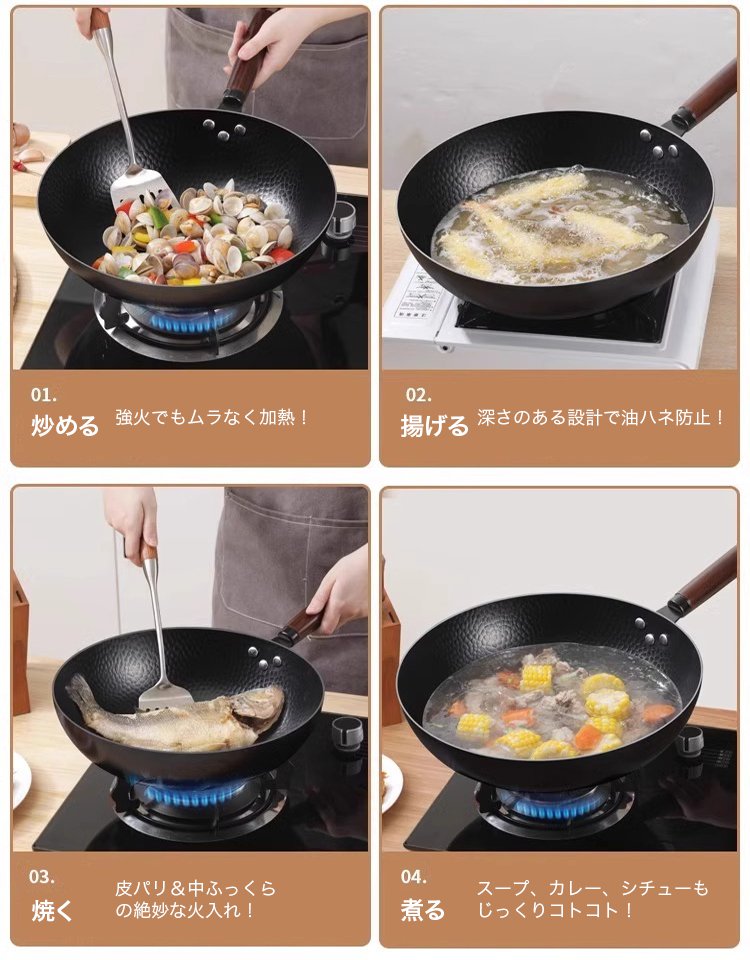 01.
炒める
強火でもムラなく加熱！

02.
揚げる
深さのある設計で油ハネ防止！

03.
焼く
皮パリ＆中ふっくらの絶妙な火入れ！

04.
煮る
スープ、カレー、シチューもじっくりコトコト！