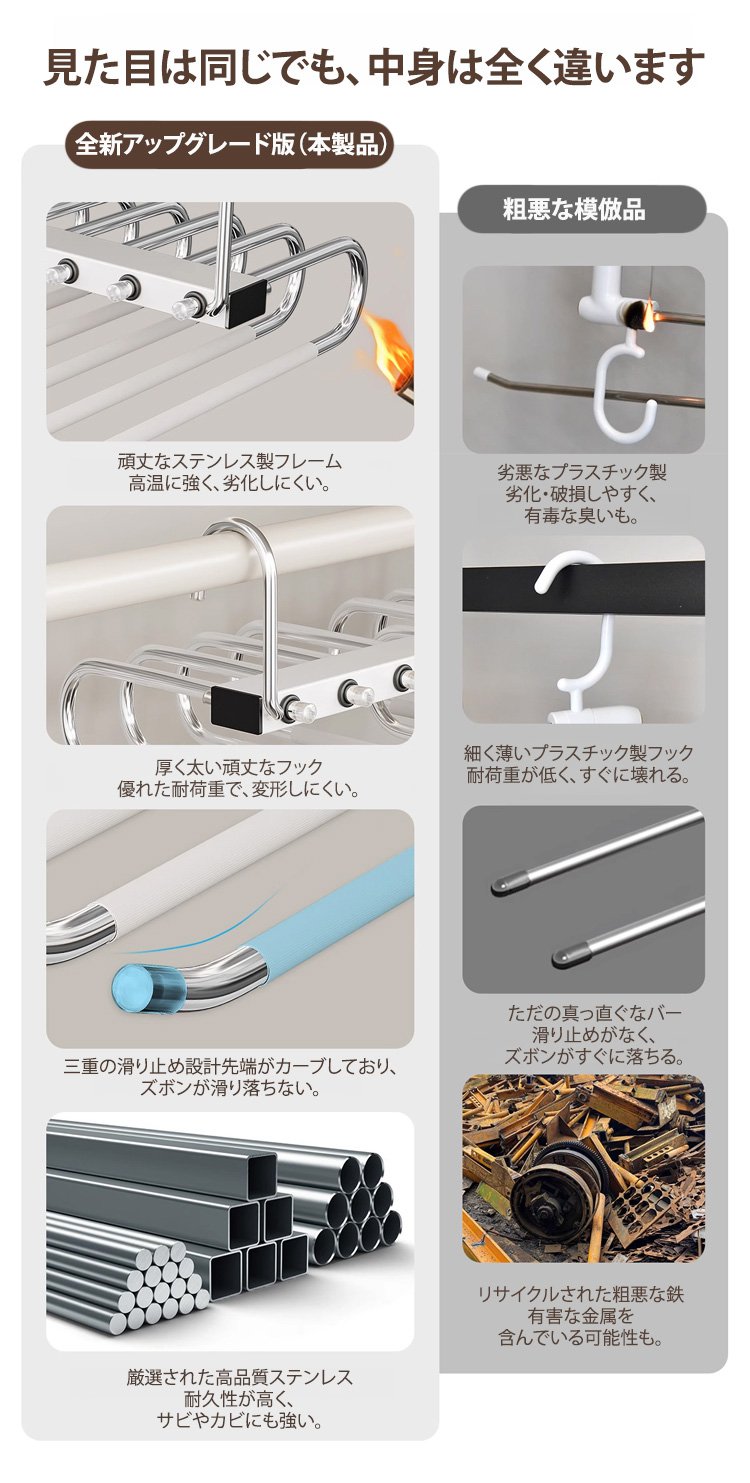 見た目は同じでも、中身は全く違います

全新アップグレード版（本製品）

頑丈なステンレス製フレーム
高温に強く、劣化しにくい。

厚く太い頑丈なフック
優れた耐荷重で、変形しにくい。

三重の滑り止め設計先端がカーブしており、
ズボンが滑り落ちない。

厳選された高品質ステンレス
耐久性が高く、
サビやカビにも強い。

粗悪な模倣品

劣悪なプラスチック製
劣化・破損しやすく、
有毒な臭いも。

細く薄いプラスチック製フック
耐荷重が低く、すぐに壊れる。

ただの真っ直ぐなバー
滑り止めがなく、
ズボンがすぐに落ちる。

リサイクルされた粗悪な鉄
有害な金属を
含んでいる可能性も。