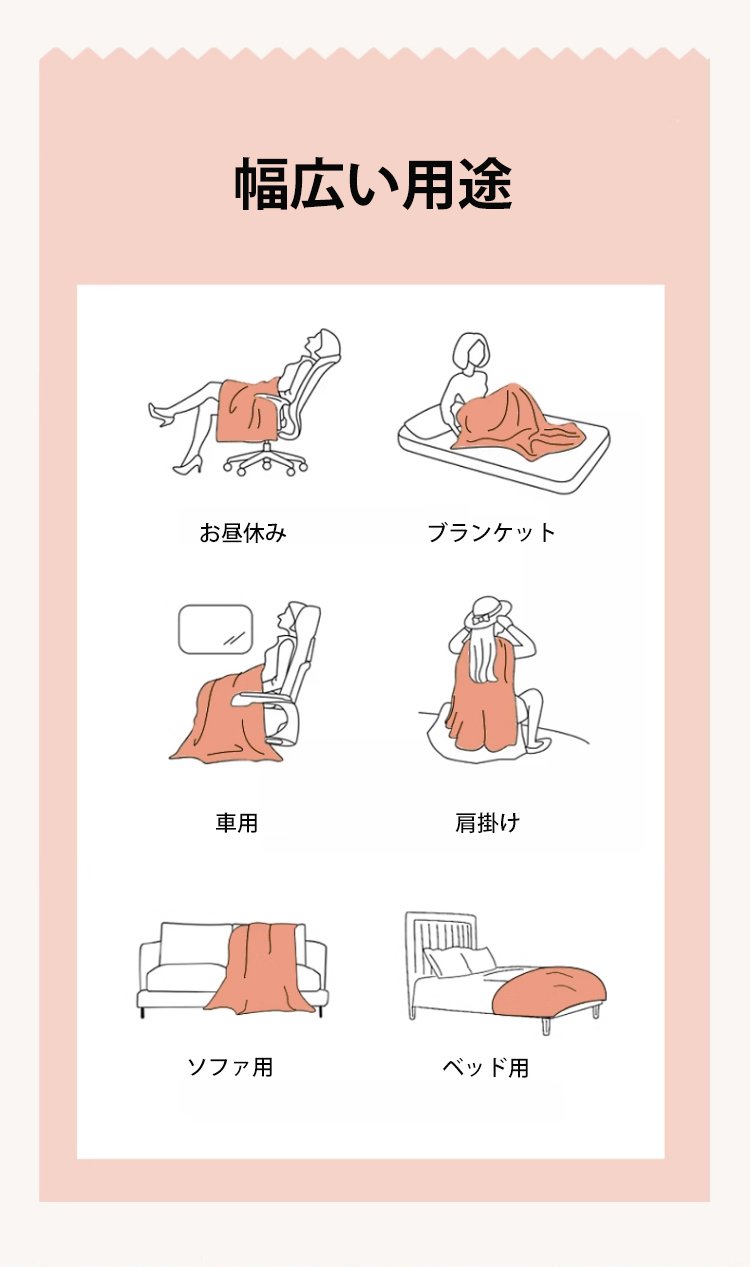 幅広い用途

お昼休み

ブランケット

車用

肩掛け

ソファ用

ベッド用