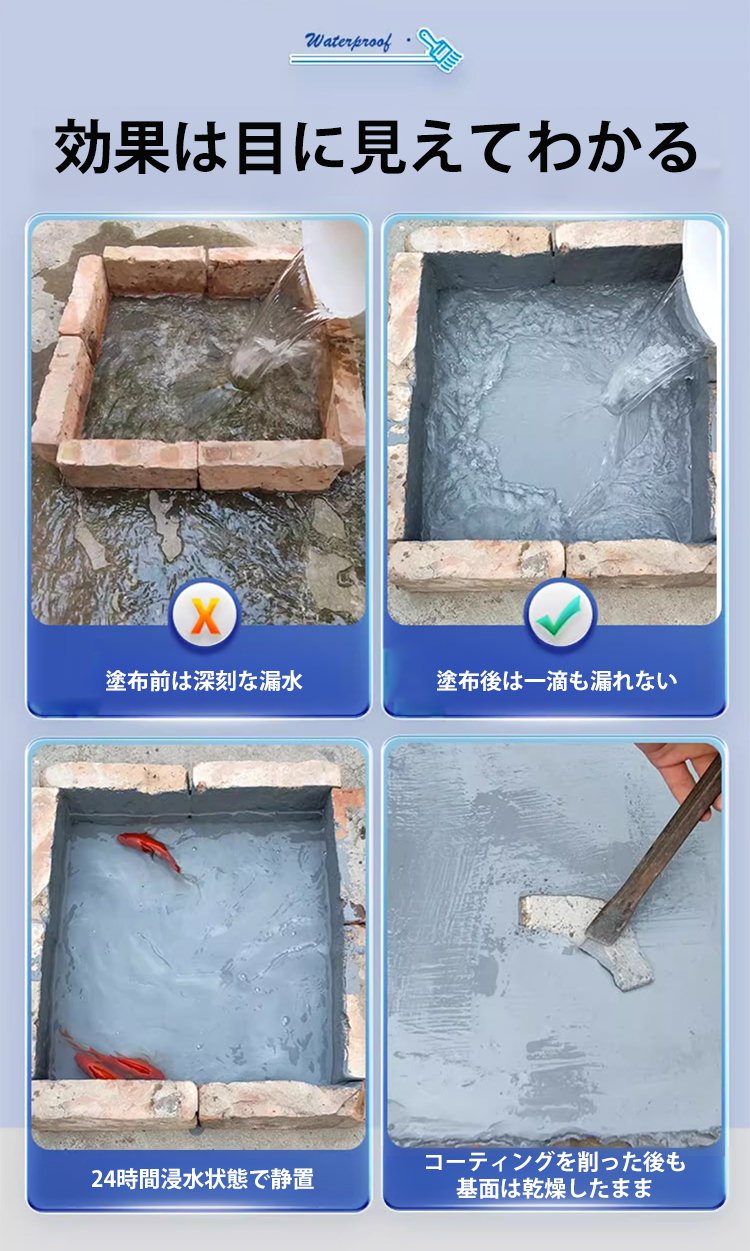 Waterproof ·

効果は目に見えてわかる

X

塗布前は深刻な漏水

塗布後は一滴も漏れない

24時間浸水状態で静置

コーティングを削った後も基面は乾燥したまま