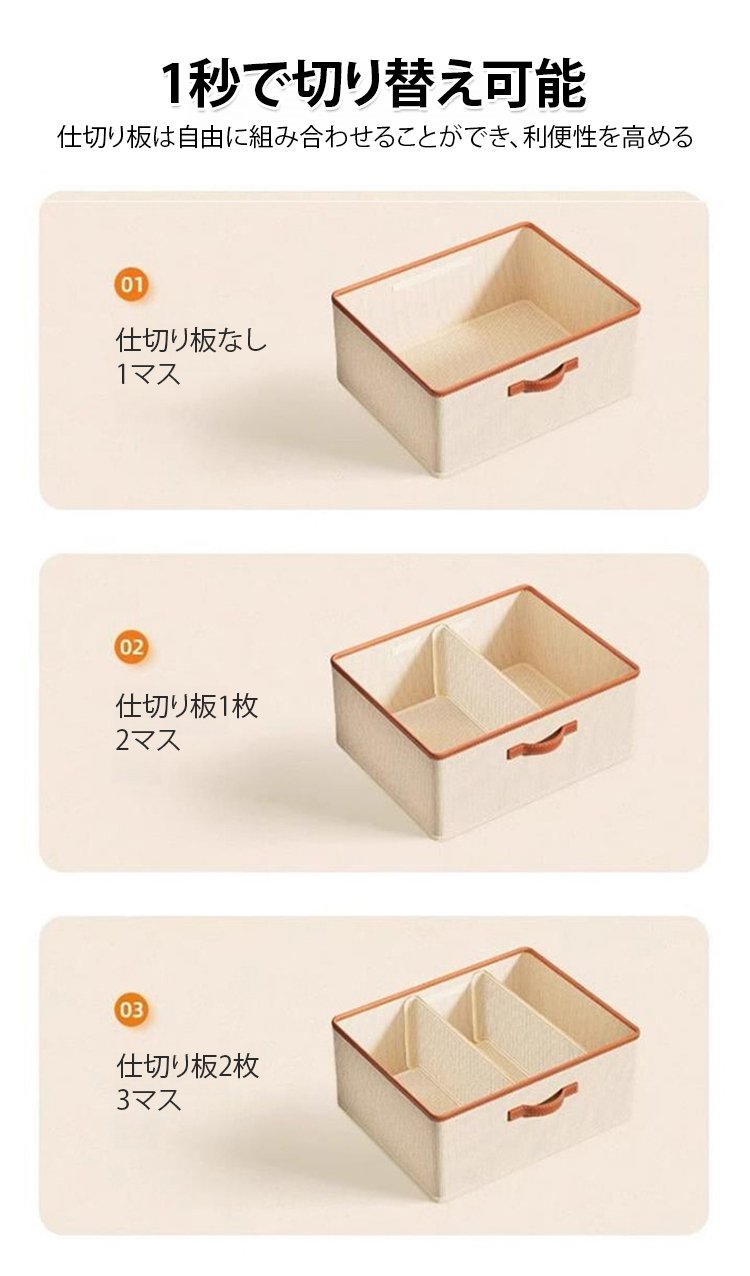 1秒で切り替え可能
仕切り板は自由に組み合わせることができ、利便性を高める

01
仕切り板なし
1マス

02
仕切り板1枚
2マス

03
仕切り板2枚
3マス