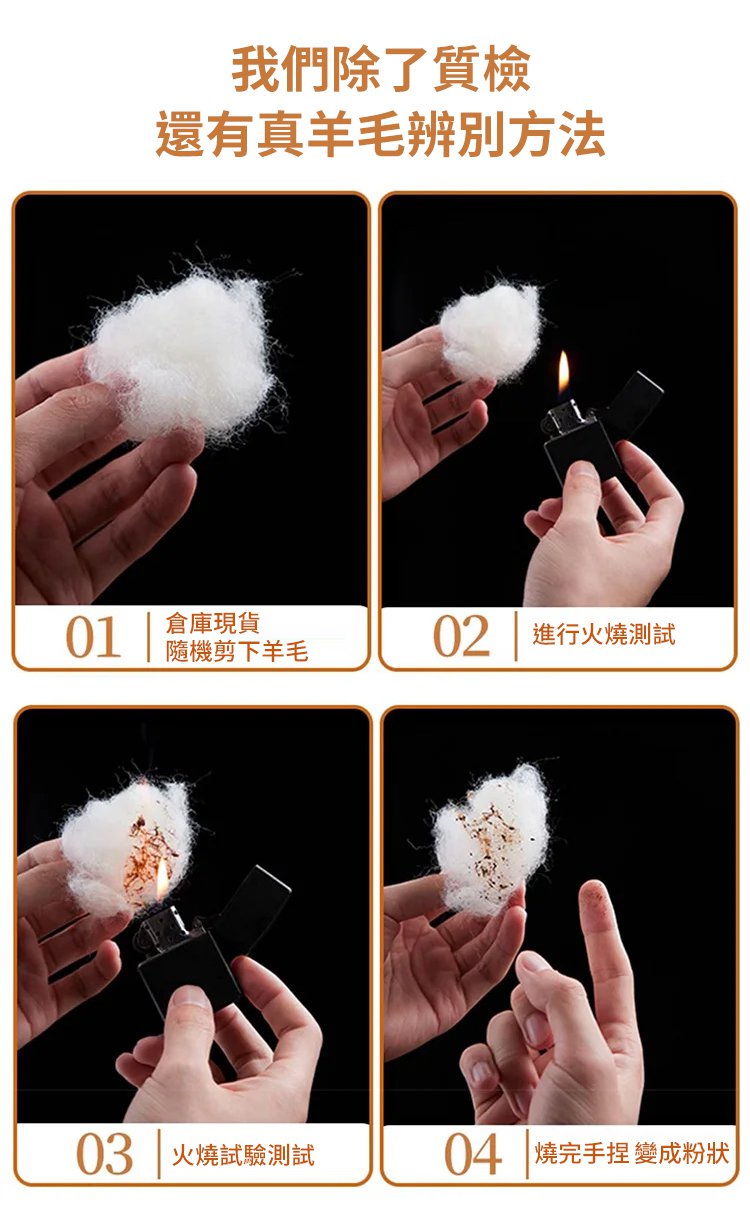 我們除了質檢
還有真羊毛辨別方法

01 倉庫現貨
隨機剪下羊毛

02 進行火燒測試

03 火燒試驗測試

04 燒完手捏 變成粉狀