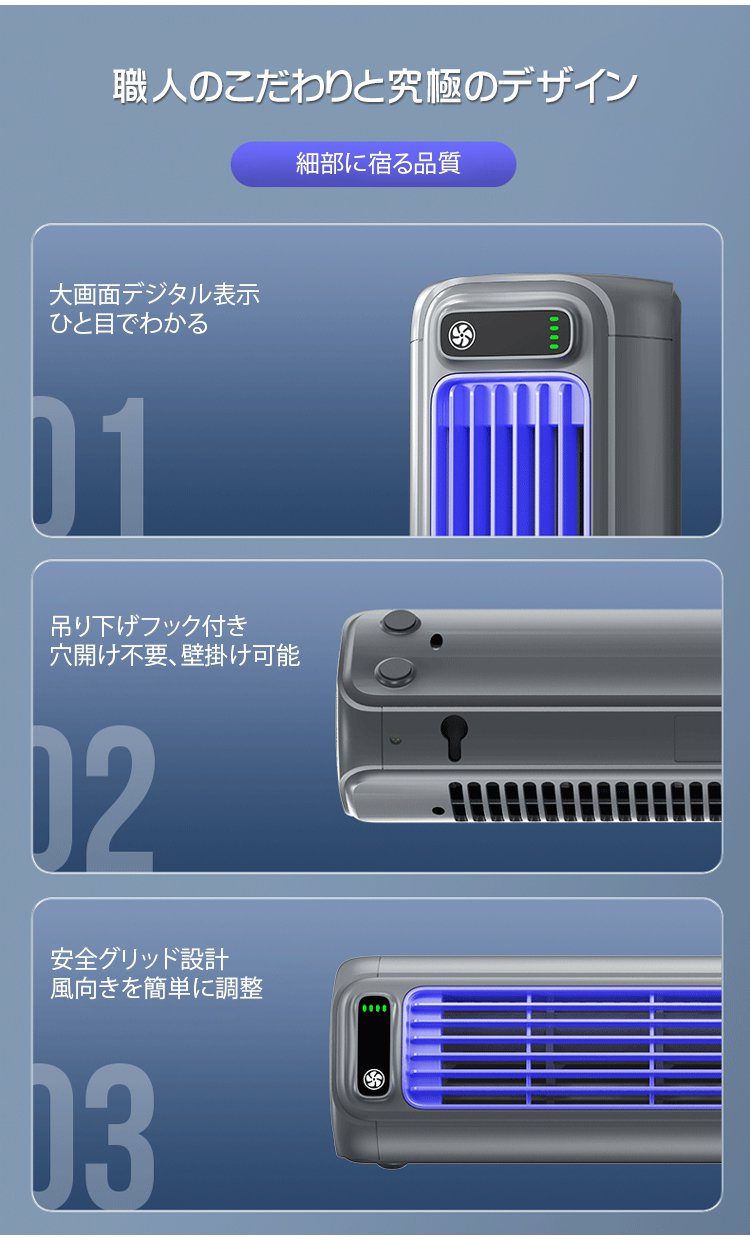 職人のこだわりと究極のデザイン

細部に宿る品質

大画面デジタル表示
ひと目でわかる

01

吊り下げフック付き
穴開け不要、壁掛け可能

02

安全グリッド設計
風向きを簡単に調整

03