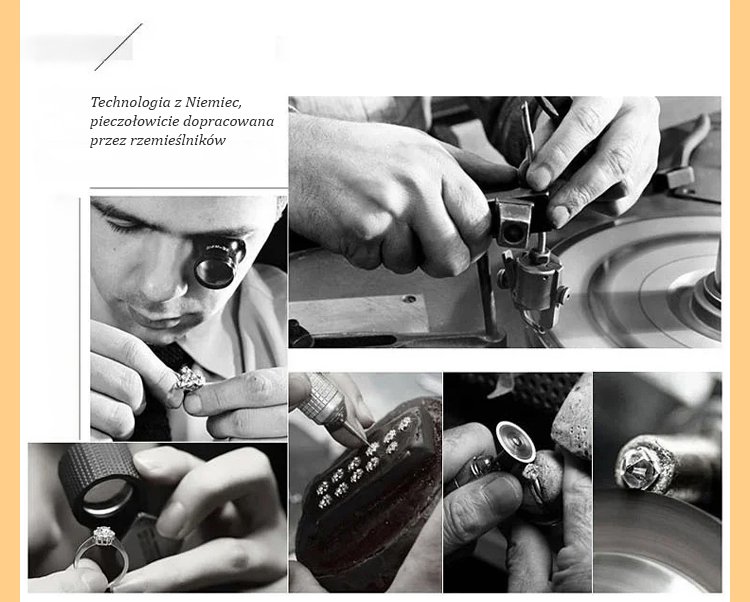 Technologia z Niemiec, pieczołowicie dopracowana przez rzemieślników