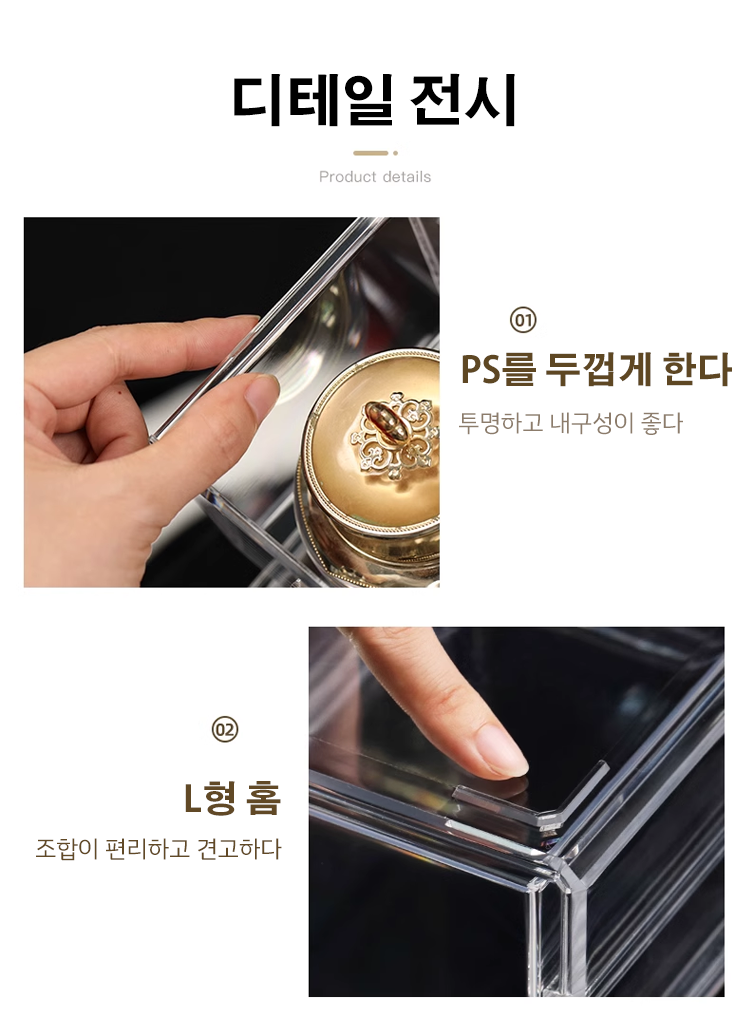 디테일 전시

Product details

01

PS를 두껍게 한다

투명하고 내구성이 좋다

02

L형 홈

조합이 편리하고 견고하다