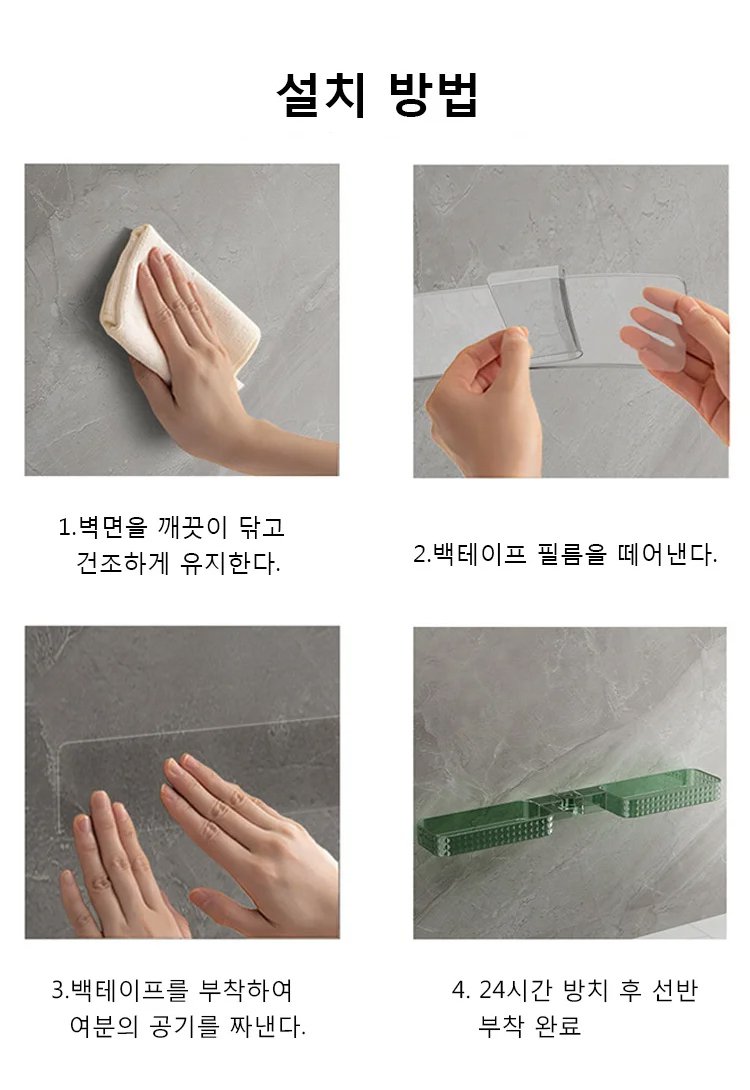 설치 방법

1.벽면을 깨끗이 닦고 건조하게 유지한다.

2.백테이프 필름을 떼어낸다.

3.백테이프를 부착하여 여분의 공기를 짜낸다.

4. 24시간 방치 후 선반 부착 완료