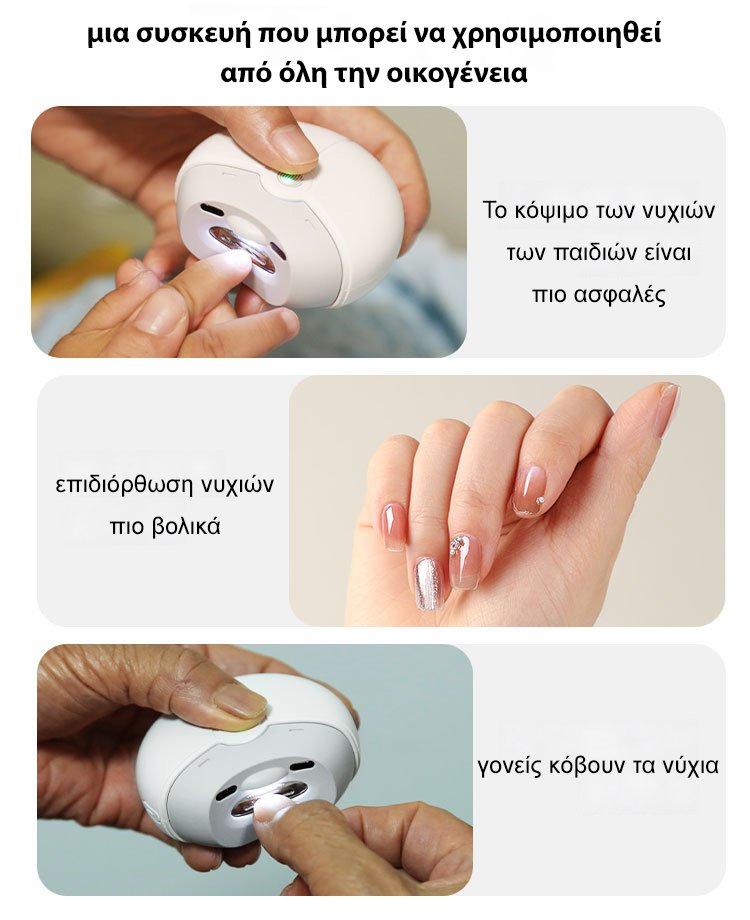 μια συσκευή που μπορεί να χρησιμοποιηθεί από όλη την οικογένεια

Το κόψιμο των νυχιών των παιδιών είναι πιο ασφαλές

επιδιόρθωση νυχιών πιο βολικά

γονείς κόβουν τα νύχια