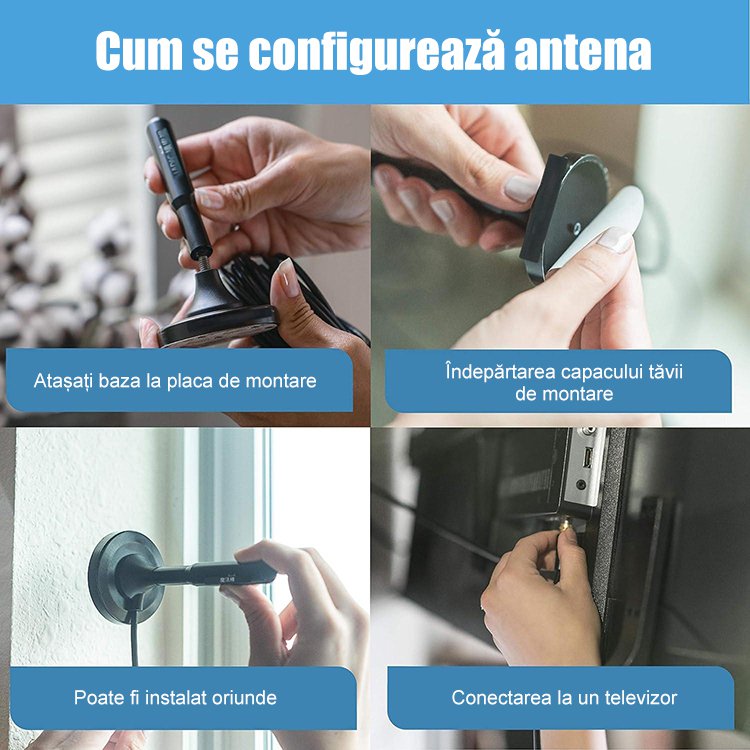 Cum se configurează antena

Atașați baza la placa de montare

Îndepărtarea capacului tăvii de montare

Poate fi instalat oriunde

Conectarea la un televizor