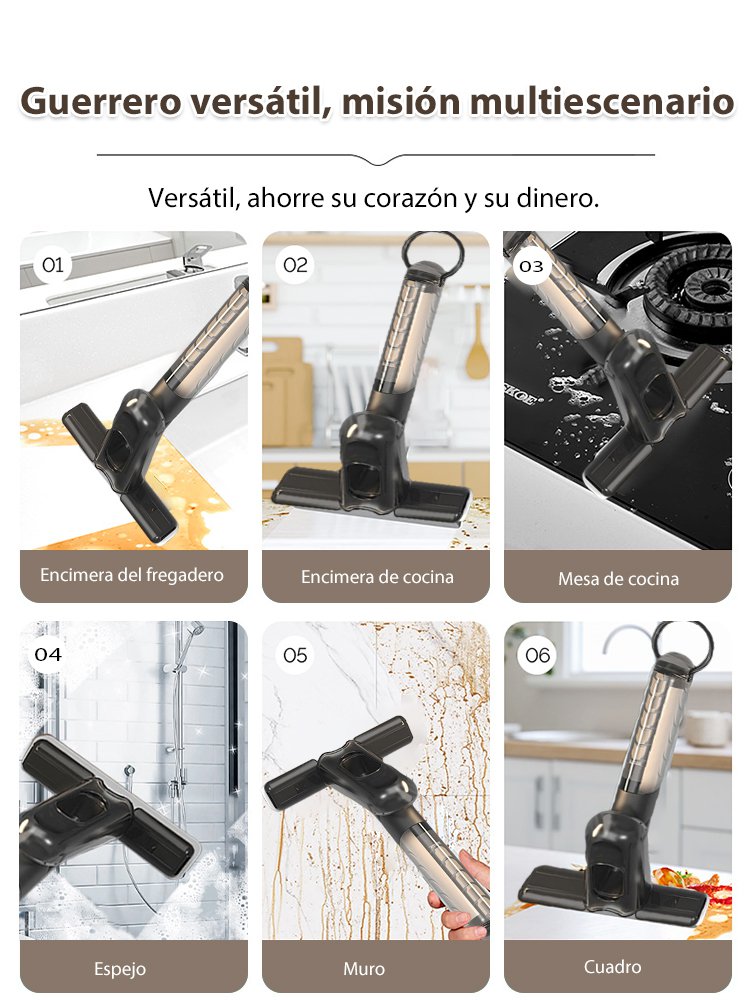 Guerrero versátil, misión multiescenario

Versátil, ahorre su corazón y su dinero.

01

Encimera del fregadero

02

Encimera de cocina

03

SKOE

Mesa de cocina

04

Espejo

05

Muro

06

Cuadro