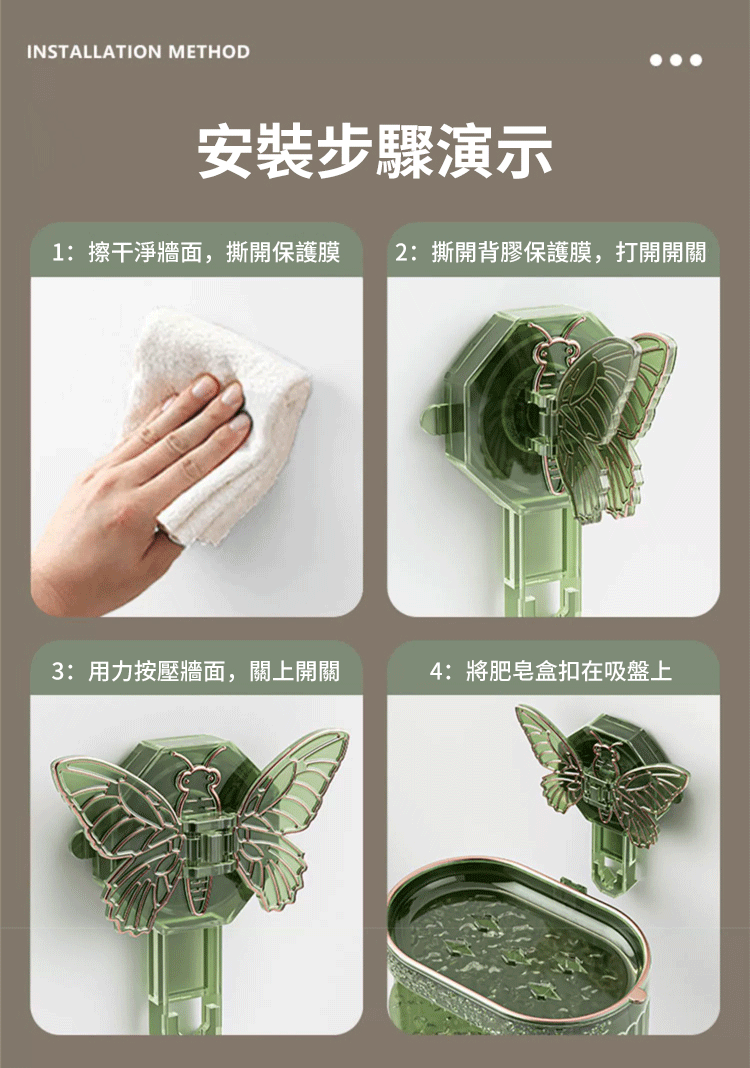 INSTALLATION METHOD

安裝步驟演示

1：擦干淨牆面，撕開保護膜

2：撕開背膠保護膜，打開開關

3：用力按壓牆面，關上開關

4：將肥皂盒扣在吸盤上