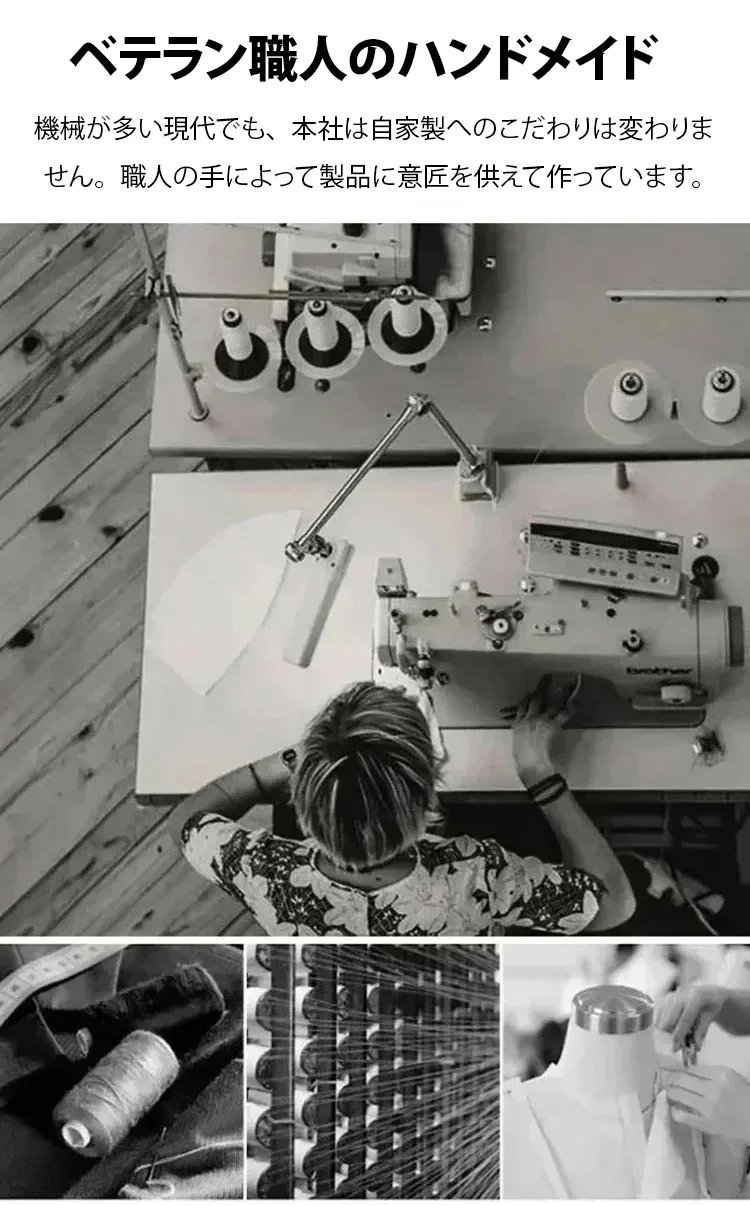 ベテラン職人のハンドメイド

機械が多い現代でも、本社は自家製へのこだわりは変わりません。職人の手によって製品に意匠を供えて作っています。

brother