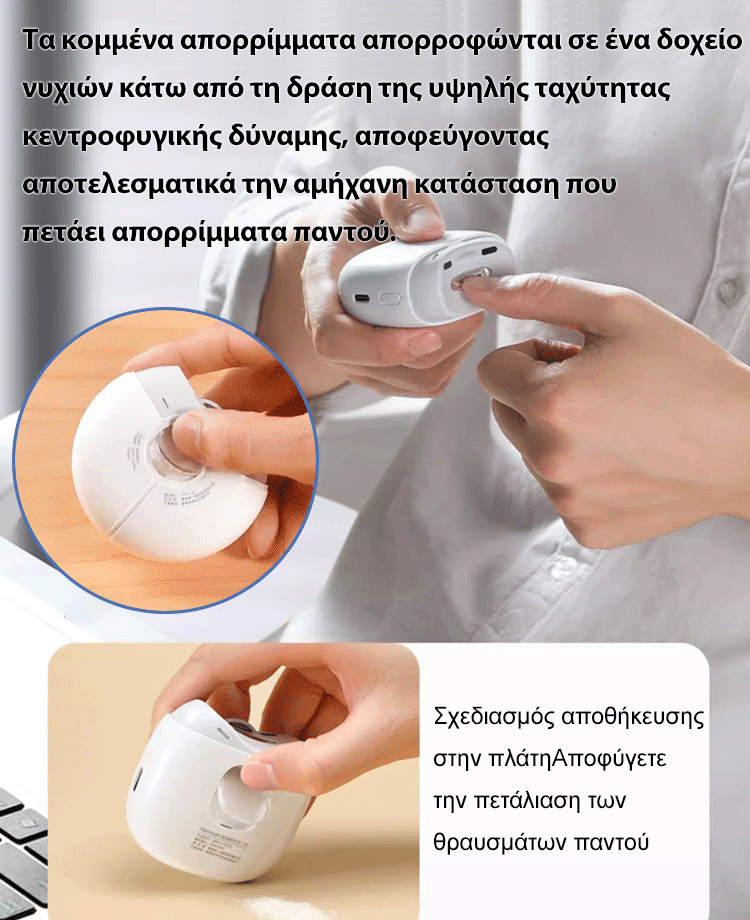 Τα κομμένα απορρίμματα απορροφώνται σε ένα δοχείο νυχιών κάτω από τη δράση της υψηλής ταχύτητας κεντροφυγικής δύναμης, αποφεύγοντας αποτελεσματικά την αμήχανη κατάσταση που πετάει απορρίμματα παντού.

Σχεδιασμός αποθήκευσης στην πλάτηΑποφύγετε την πετάλιαση των θραυσμάτων παντού