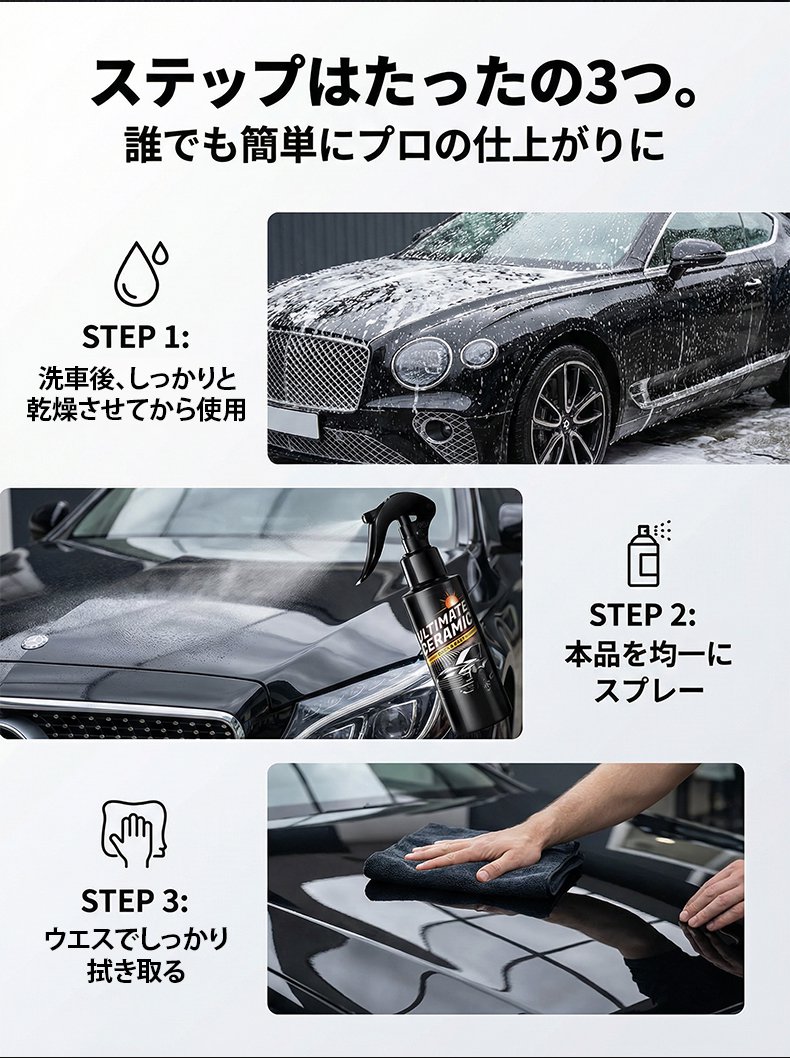 ステップはたったの3つ。
誰でも簡単にプロの仕上がりに

STEP 1:
洗車後、しっかりと乾燥させてから使用

ULTIMATE CERAMIC

STEP 2:
本品を均一にスプレー

STEP 3:
ウエスでしっかり拭き取る