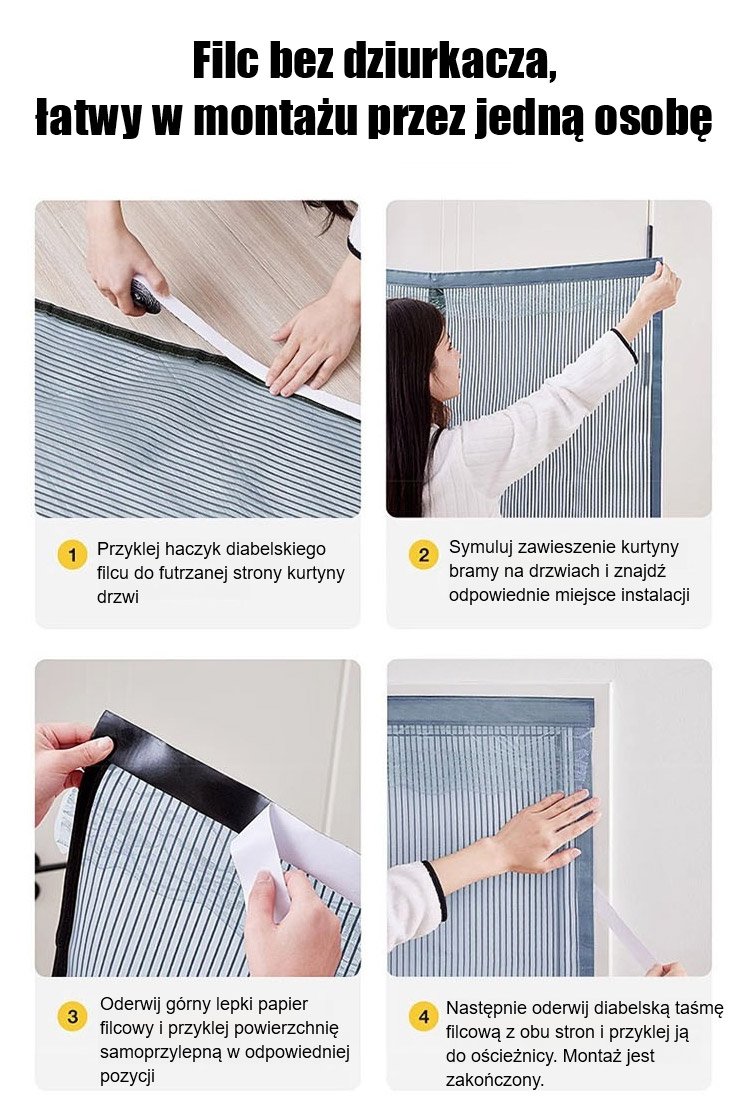 Filc bez dziurkacza,
łatwy w montażu przez jedną osobę

1 Przyklej haczyk diabelskiego filcu do futrzanej strony kurtyny drzwi

2 Symuluj zawieszenie kurtyny bramy na drzwiach i znajdź odpowiednie miejsce instalacji

3 Oderwij górny lepki papier filcowy i przyklej powierzchnię samoprzylepną w odpowiedniej pozycji

4 Następnie oderwij diabelską taśmę filcową z obu stron i przyklej ją do ościeżnicy. Montaż jest zakończony.