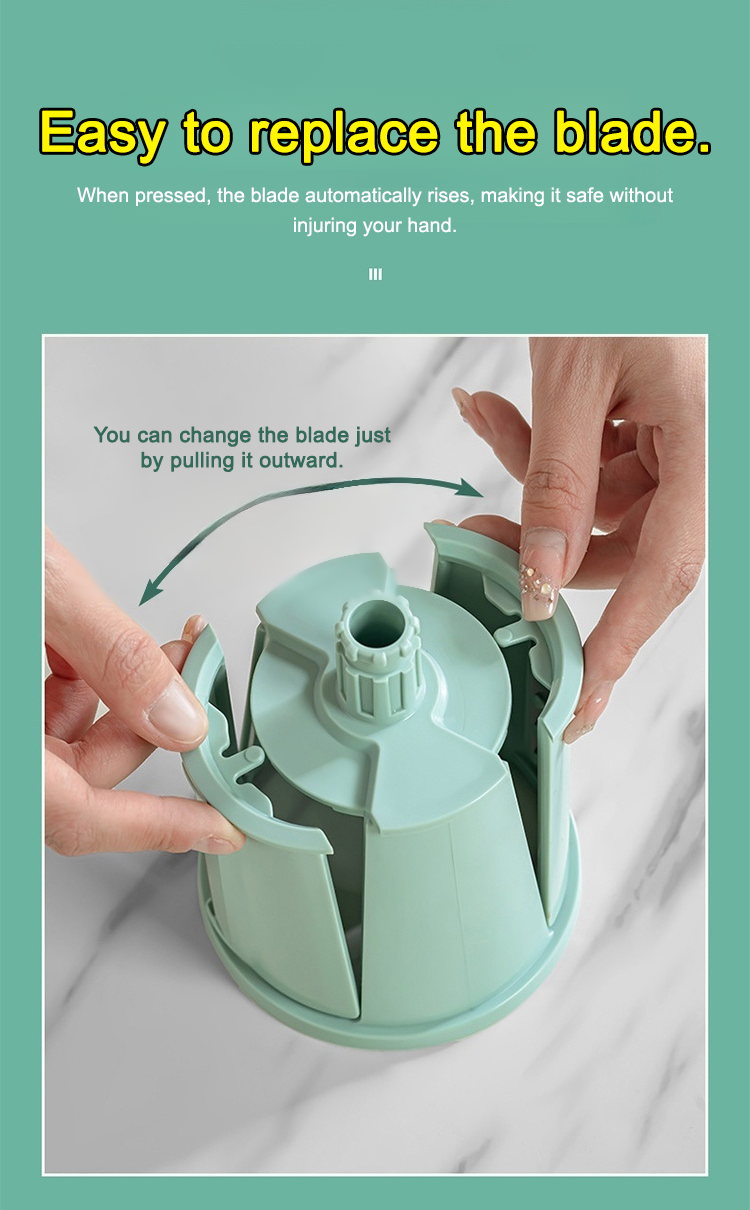 Easy to replace the blade.

When pressed, the blade automatically rises, making it safe without injuring your hand.

III

You can change the blade just by pulling it outward.