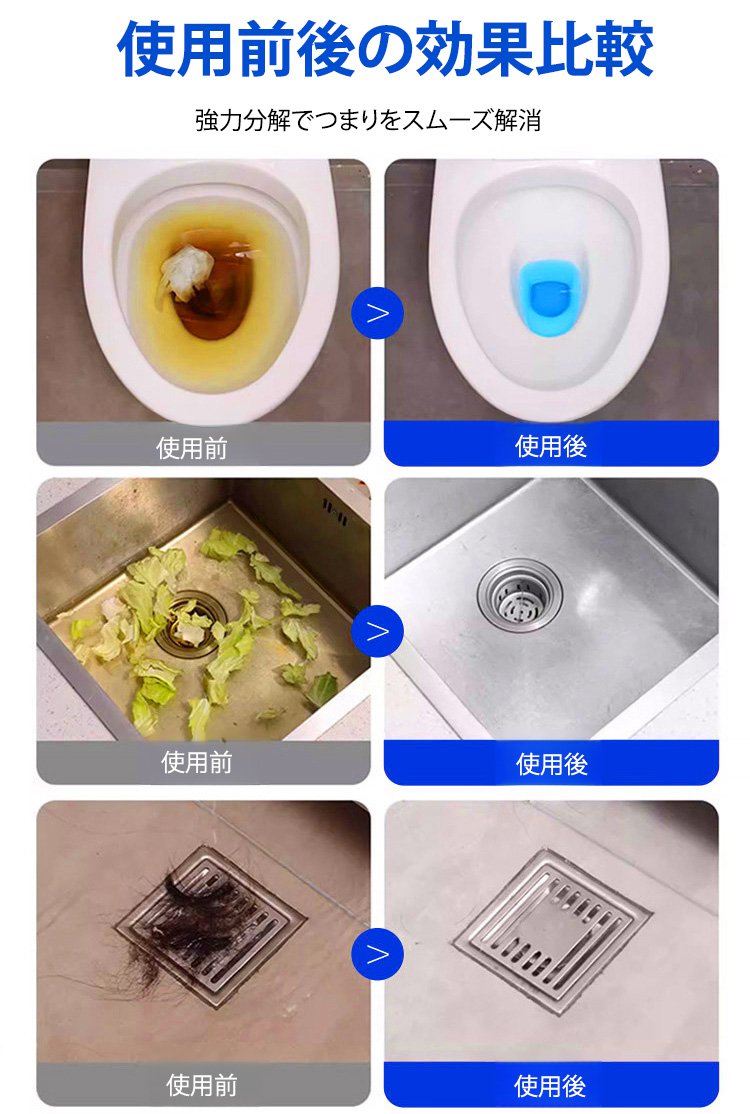 使用前後の効果比較

強力分解でつまりをスムーズ解消

使用前

>

使用後

使用前

>

使用後

使用前

>

使用後