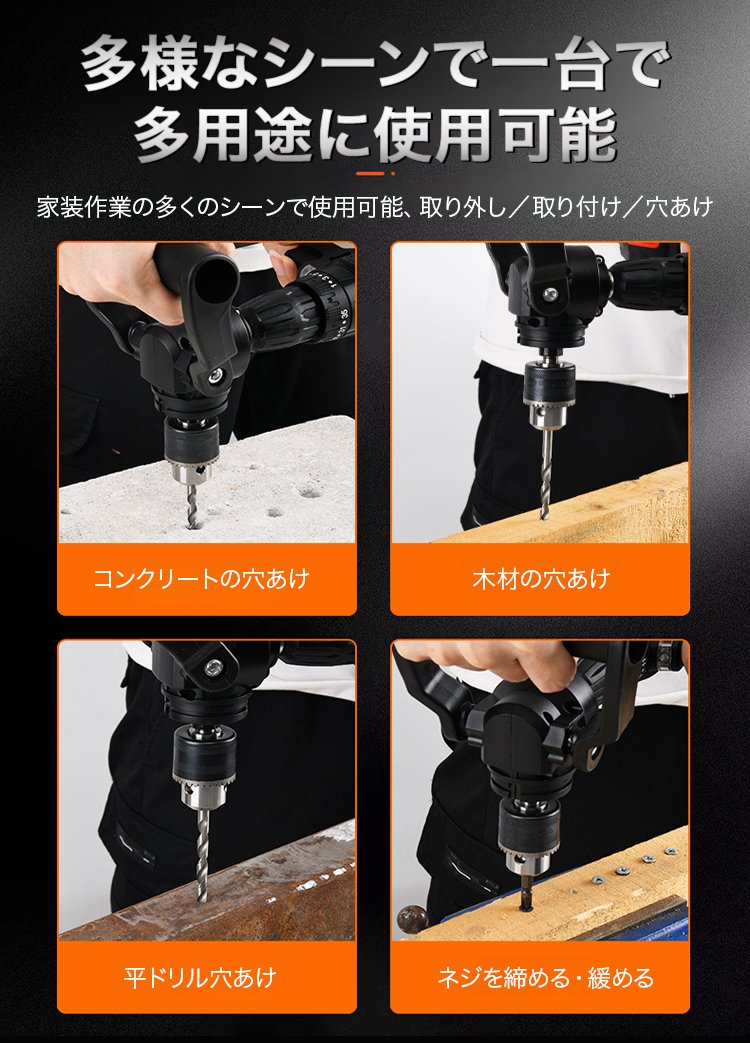 多様なシーンで一台で
多用途に使用可能

家装作業の多くのシーンで使用可能、取り外し／取り付け／穴あけ

コンクリートの穴あけ

木材の穴あけ

平ドリル穴あけ

ネジを締める・緩める