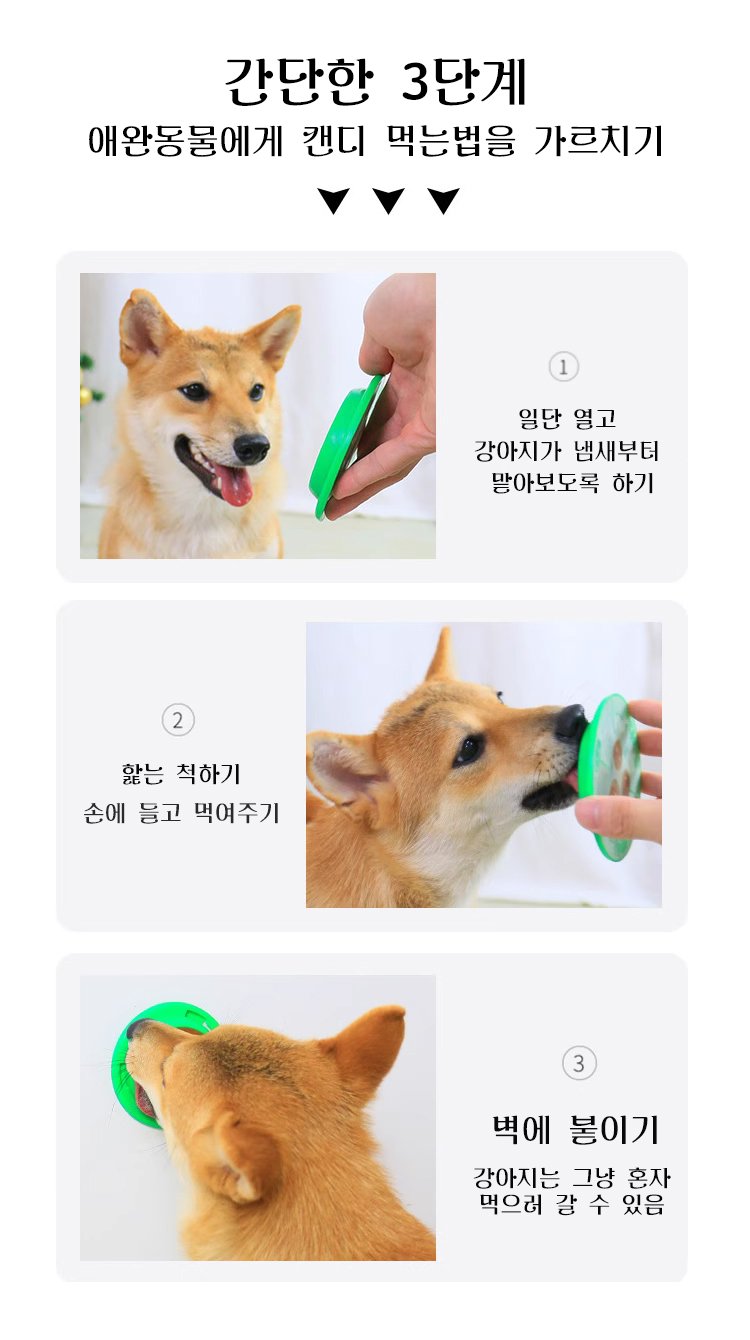 간단한 3단계
애완동물에게 캔디 먹는법을 가르치기
▼ ▼ ▼

①
일단 열고
강아지가 냄새부터
맡아보도록 하기

②
핥는 척하기
손에 들고 먹여주기

③
벽에 붙이기
강아지는 그냥 혼자
먹으러 갈 수 있음