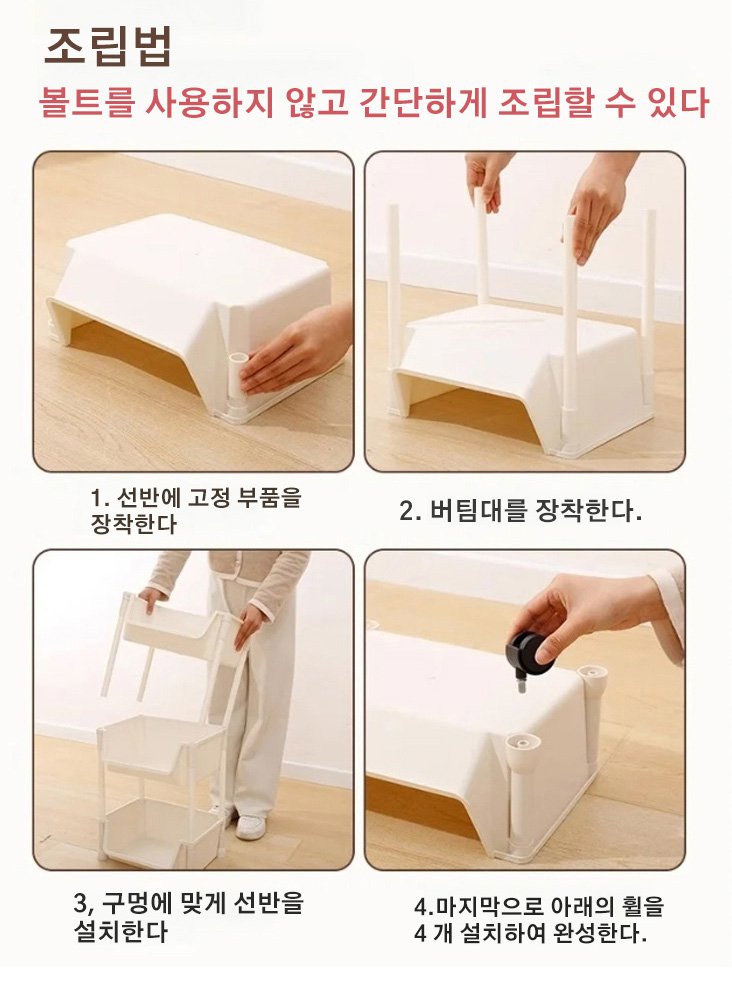 조립법
볼트를 사용하지 않고 간단하게 조립할 수 있다

1. 선반에 고정 부품을 장착한다

2. 버팀대를 장착한다.

3, 구멍에 맞게 선반을 설치한다

4.마지막으로 아래의 휠을 4 개 설치하여 완성한다.