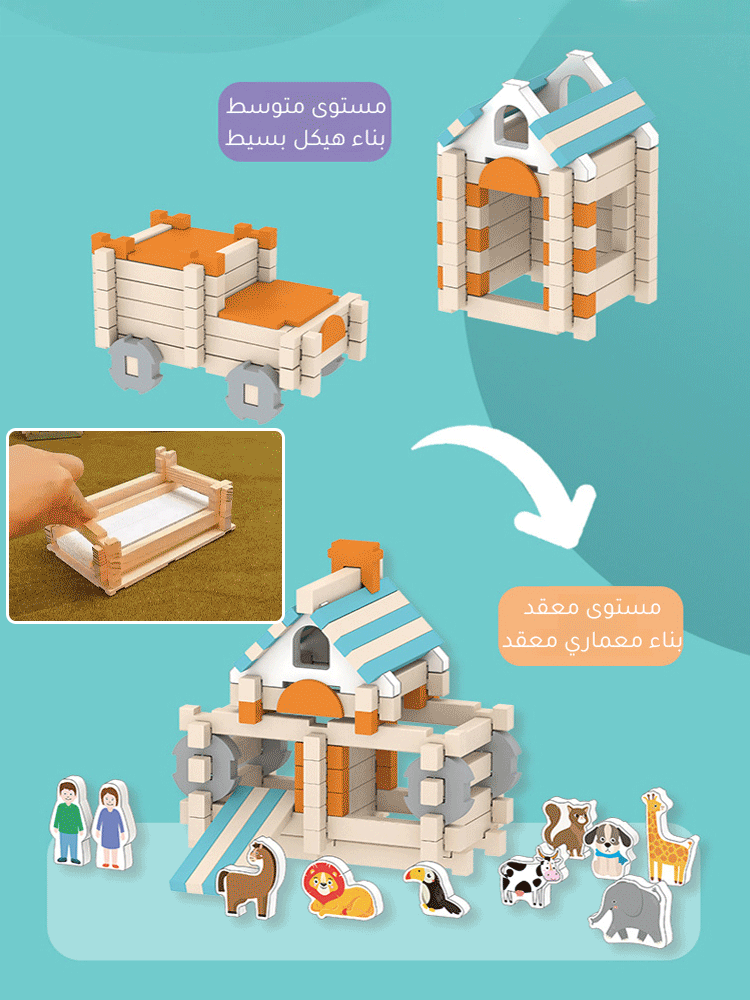 مستوى متوسط
بناء هيكل بسيط

مستوى معقد
بناء معماري معقد