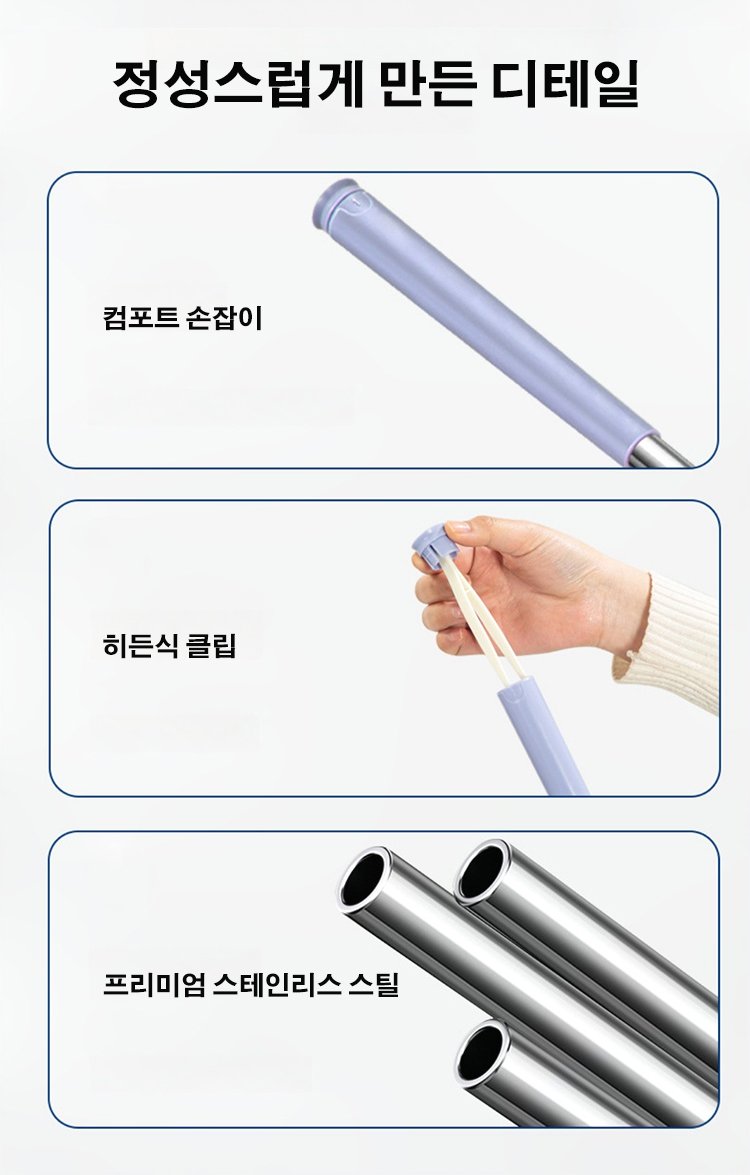 정성스럽게 만든 디테일

컴포트 손잡이

히든식 클립

프리미엄 스테인리스 스틸