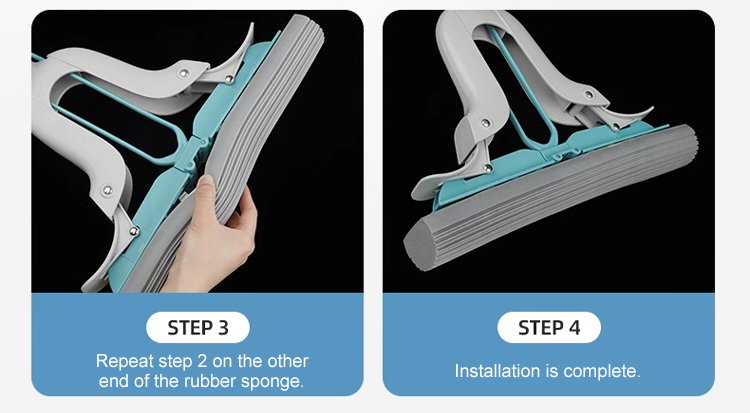 STEP 3

Repeat step 2 on the other end of the rubber sponge.

STEP 4

Installation is complete.