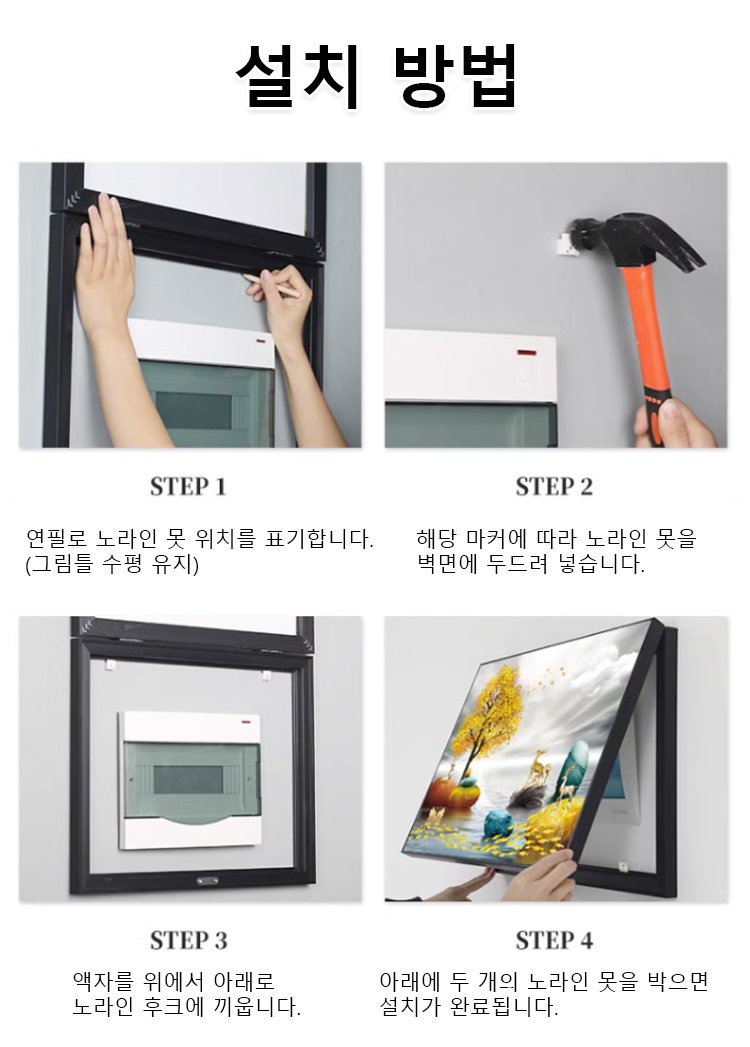 설치 방법

STEP 1

연필로 노라인 못 위치를 표기합니다.
(그림틀 수평 유지)

STEP 2

해당 마커에 따라 노라인 못을
벽면에 두드려 넣습니다.

STEP 3

액자를 위에서 아래로
노라인 후크에 끼웁니다.

STEP 4

아래에 두 개의 노라인 못을 박으면
설치가 완료됩니다.