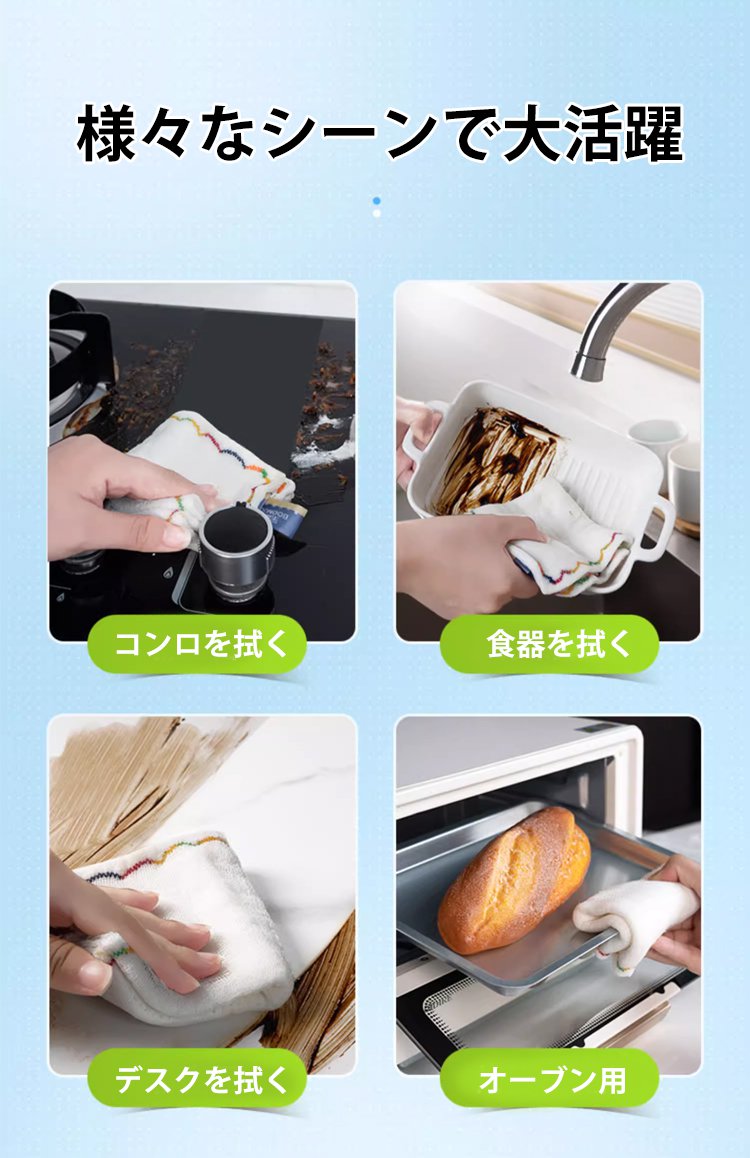 様々なシーンで大活躍

コンロを拭く

食器を拭く

デスクを拭く

オーブン用