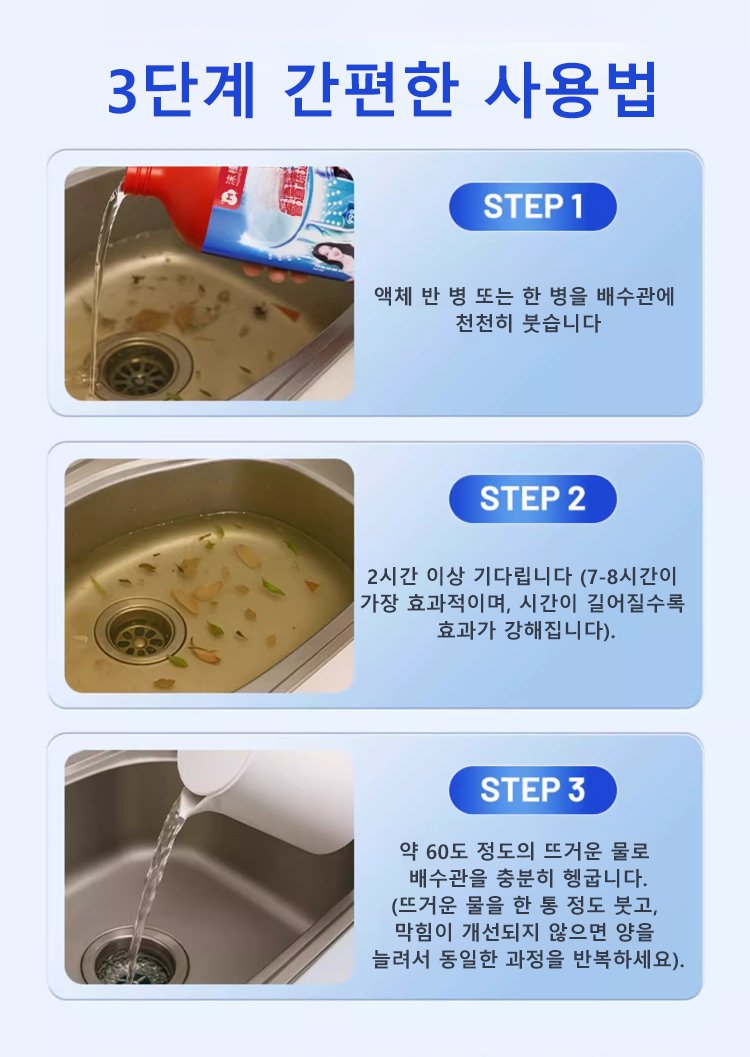 3단계 간편한 사용법

STEP 1

액체 반 병 또는 한 병을 배수관에 천천히 붓습니다

STEP 2

2시간 이상 기다립니다 (7-8시간이 가장 효과적이며, 시간이 길어질수록 효과가 강해집니다).

STEP 3

약 60도 정도의 뜨거운 물로 배수관을 충분히 헹굽니다. (뜨거운 물을 한 통 정도 붓고, 막힘이 개선되지 않으면 양을 늘려서 동일한 과정을 반복하세요).