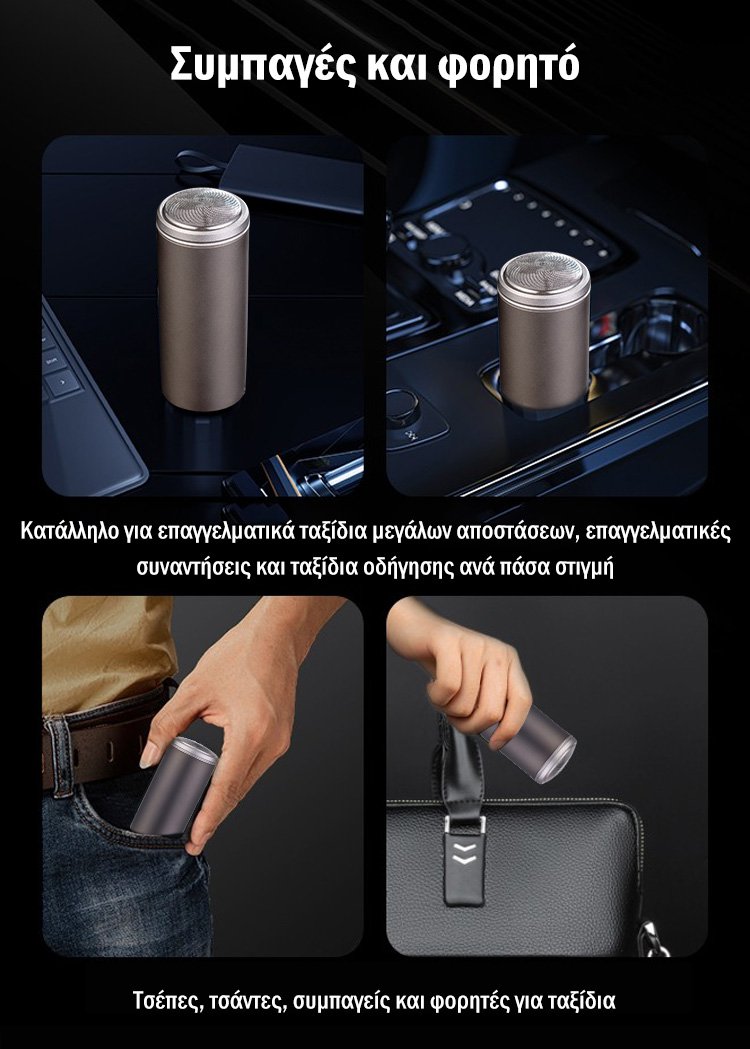 Συμπαγές και φορητό

Κατάλληλο για επαγγελματικά ταξίδια μεγάλων αποστάσεων, επαγγελματικές συναντήσεις και ταξίδια οδήγησης ανά πάσα στιγμή

Τσέπες, τσάντες, συμπαγείς και φορητές για ταξίδια