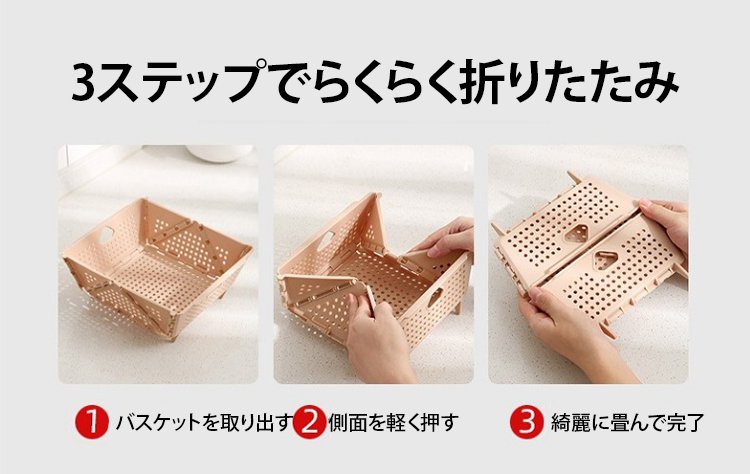 3ステップでらくらく折りたたみ

1 バスケットを取り出す

2 側面を軽く押す

3 綺麗に畳んで完了