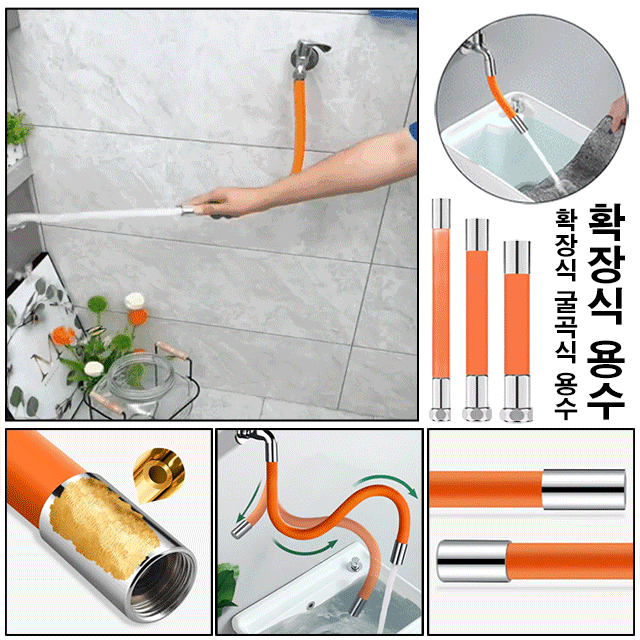 확장식 용수

확장식 굴곡식 용수