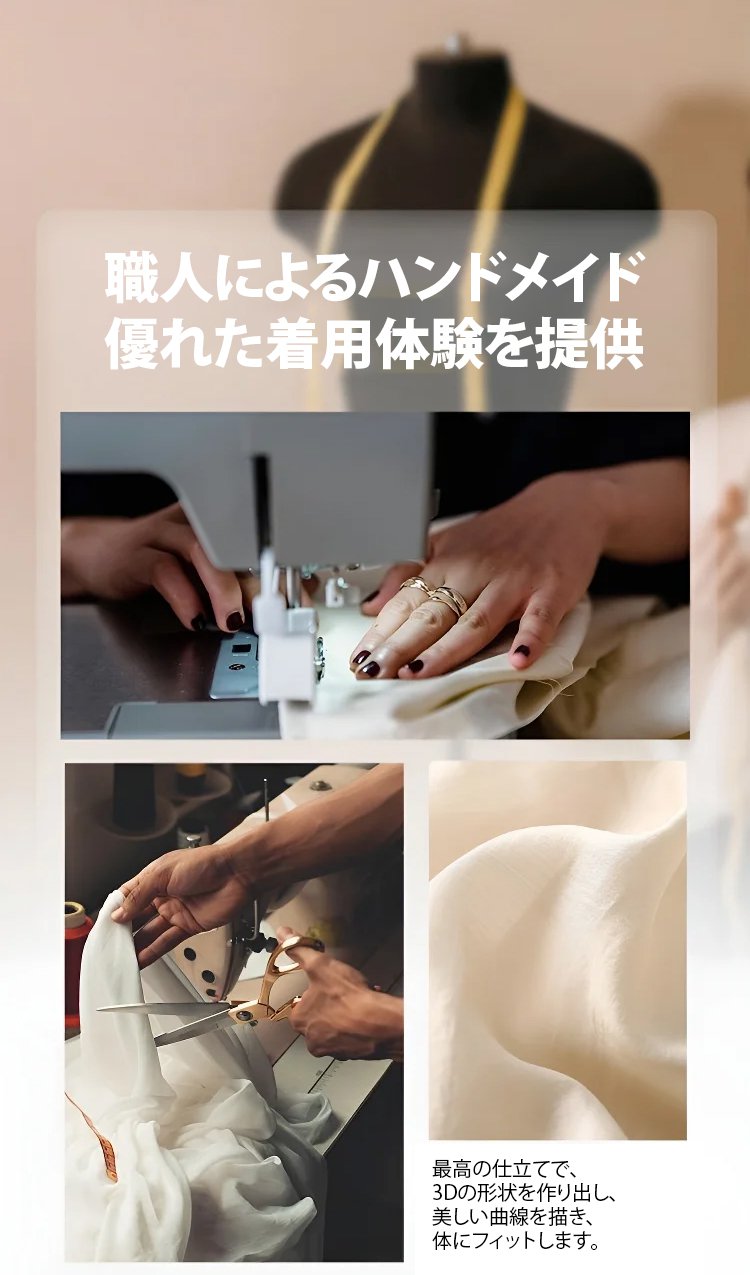 職人によるハンドメイド
優れた着用体験を提供

最高の仕立てで、
3Dの形状を作り出し、
美しい曲線を描き、
体にフィットします。