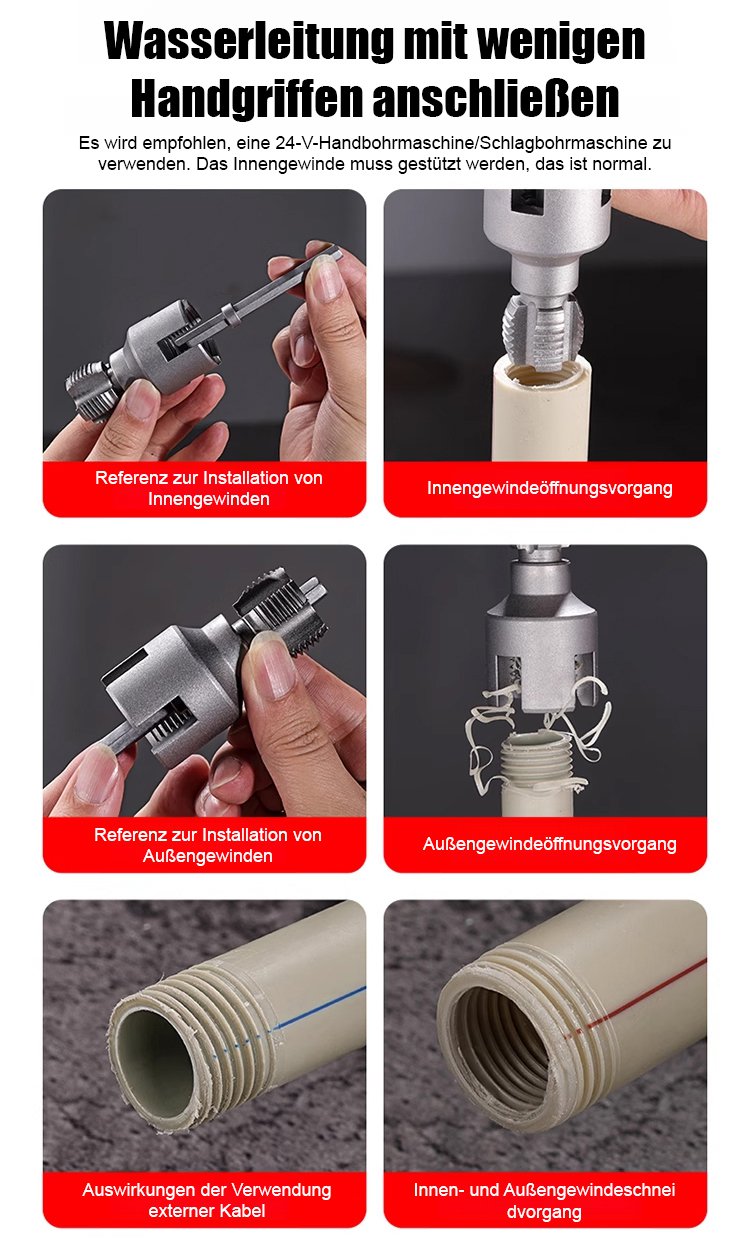 Wasserleitung mit wenigen Handgriffen anschließen

Es wird empfohlen, eine 24-V-Handbohrmaschine/Schlagbohrmaschine zu verwenden. Das Innengewinde muss gestützt werden, das ist normal.

Referenz zur Installation von Innengewinden

Innengewindeöffnungsvorgang

Referenz zur Installation von Außengewinden

Außengewindeöffnungsvorgang

Auswirkungen der Verwendung externer Kabel

Innen- und Außengewindeschnei dvorgang