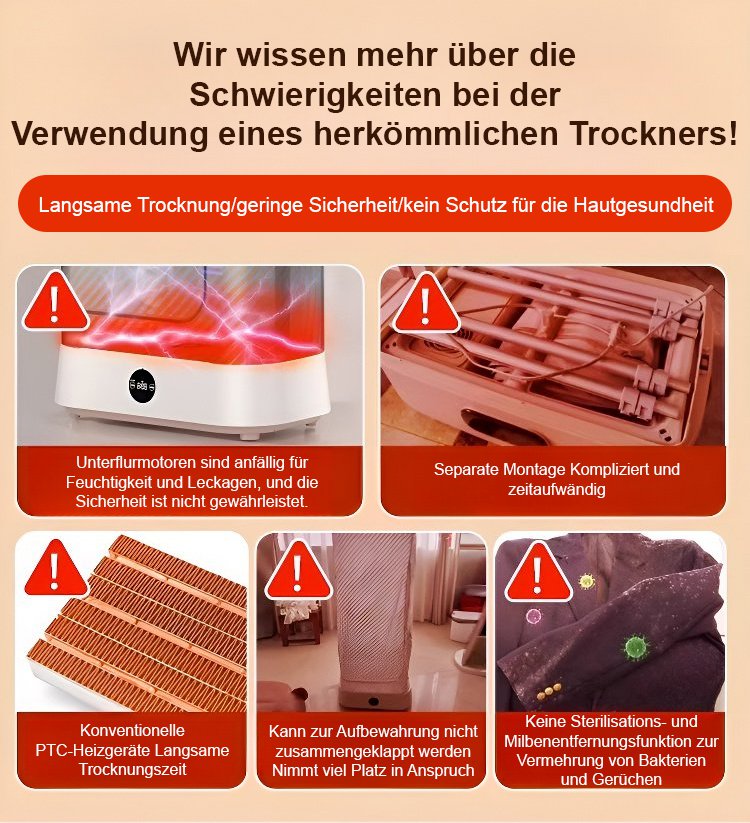 Wir wissen mehr über die Schwierigkeiten bei der Verwendung eines herkömmlichen Trockners!

Langsame Trocknung/geringe Sicherheit/kein Schutz für die Hautgesundheit

Unterflurmotoren sind anfällig für Feuchtigkeit und Leckagen, und die Sicherheit ist nicht gewährleistet.

Separate Montage Kompliziert und zeitaufwändig

Konventionelle PTC-Heizgeräte Langsame Trocknungszeit

Kann zur Aufbewahrung nicht zusammengeklappt werden Nimmt viel Platz in Anspruch

Keine Sterilisations- und Milbenentfernungsfunktion zur Vermehrung von Bakterien und Gerüchen