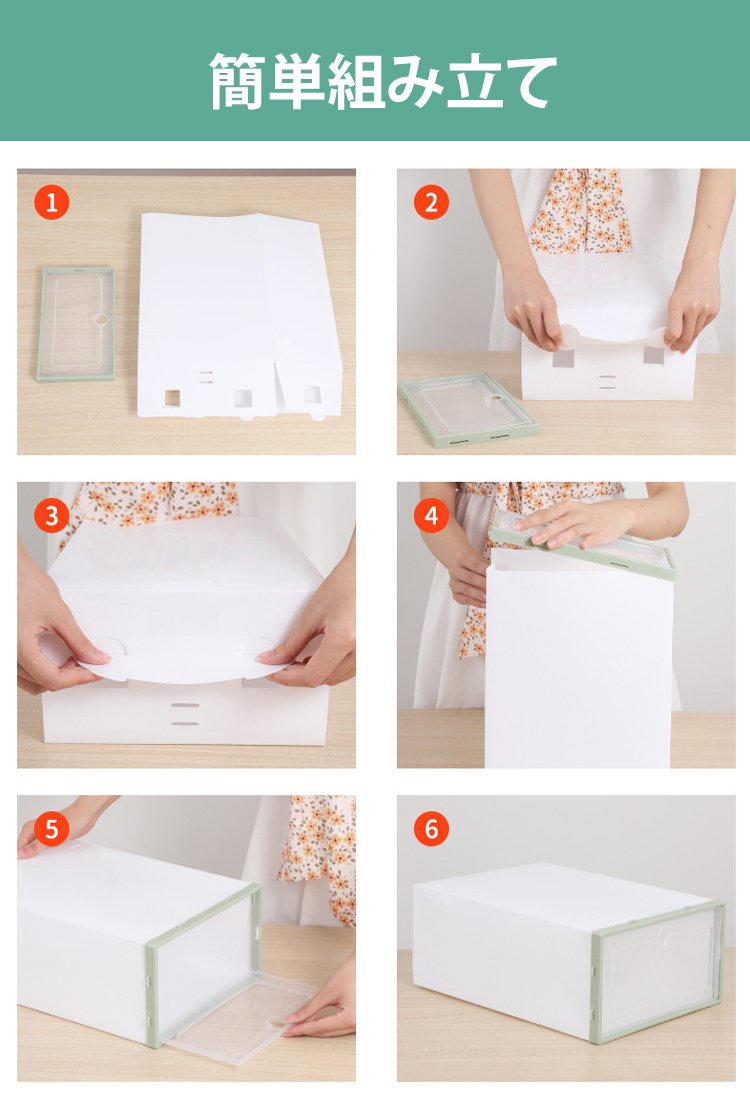 簡単組み立て

1

2

3

4

5

6