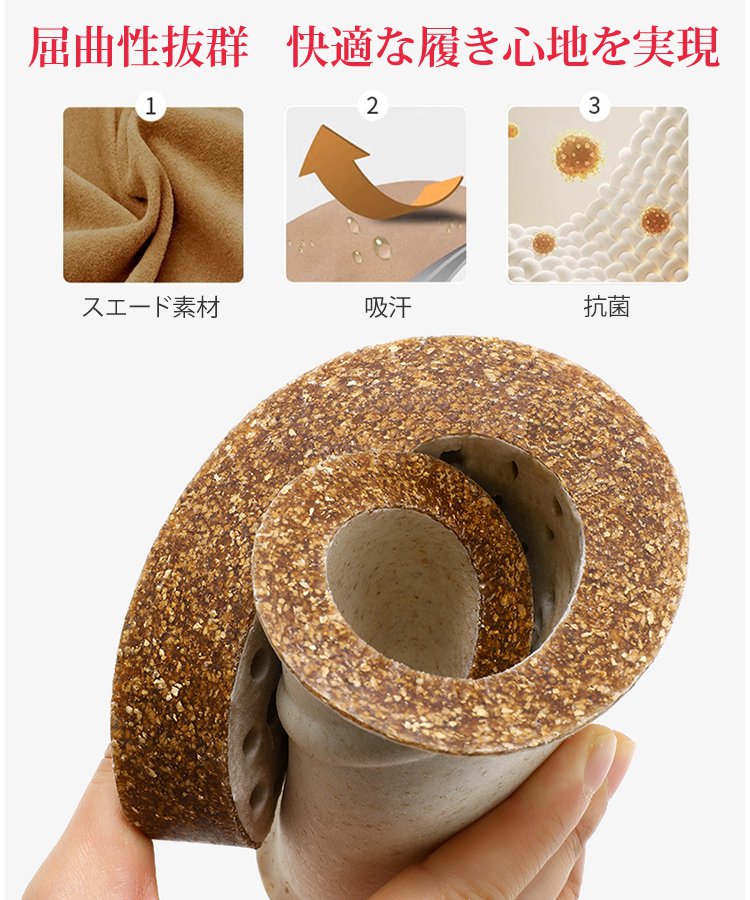 屈曲性抜群　快適な履き心地を実現

1
スエード素材

2
吸汗

3
抗菌