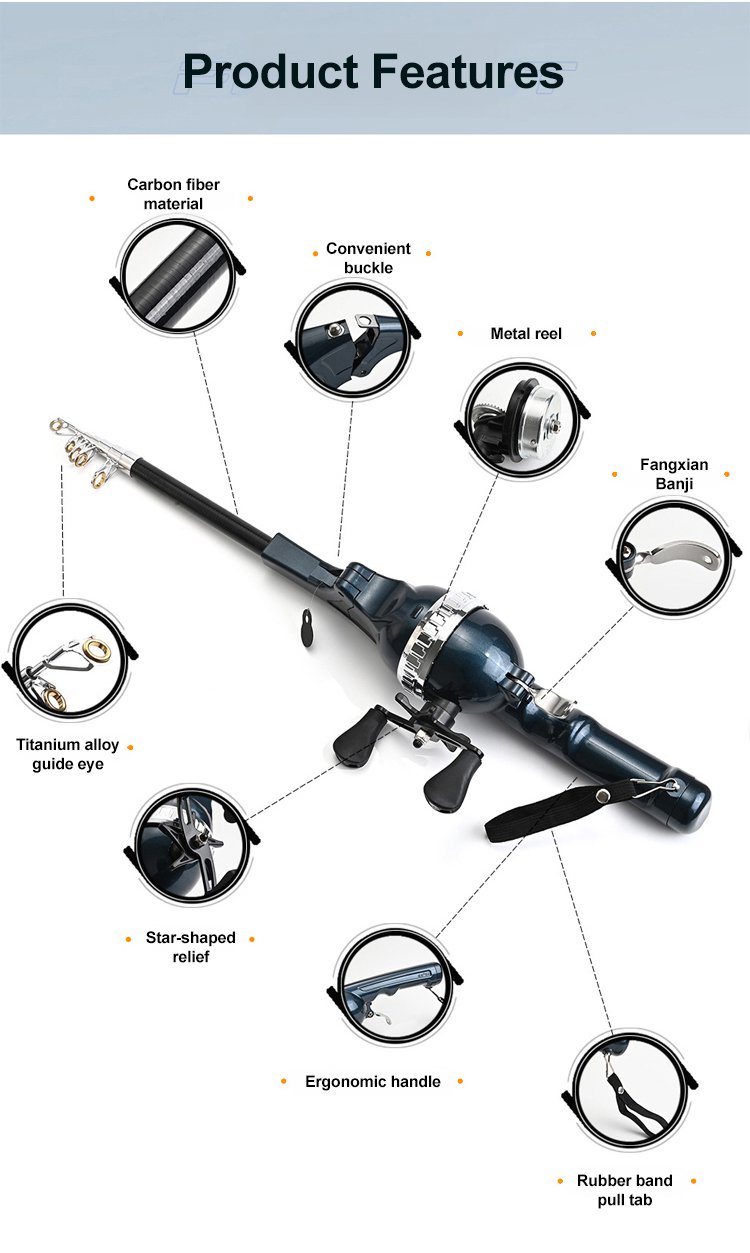 Product Features

Carbon fiber material

Convenient buckle

Metal reel

Fangxian Banji

Titanium alloy guide eye

Star-shaped relief

Ergonomic handle

Rubber band pull tab