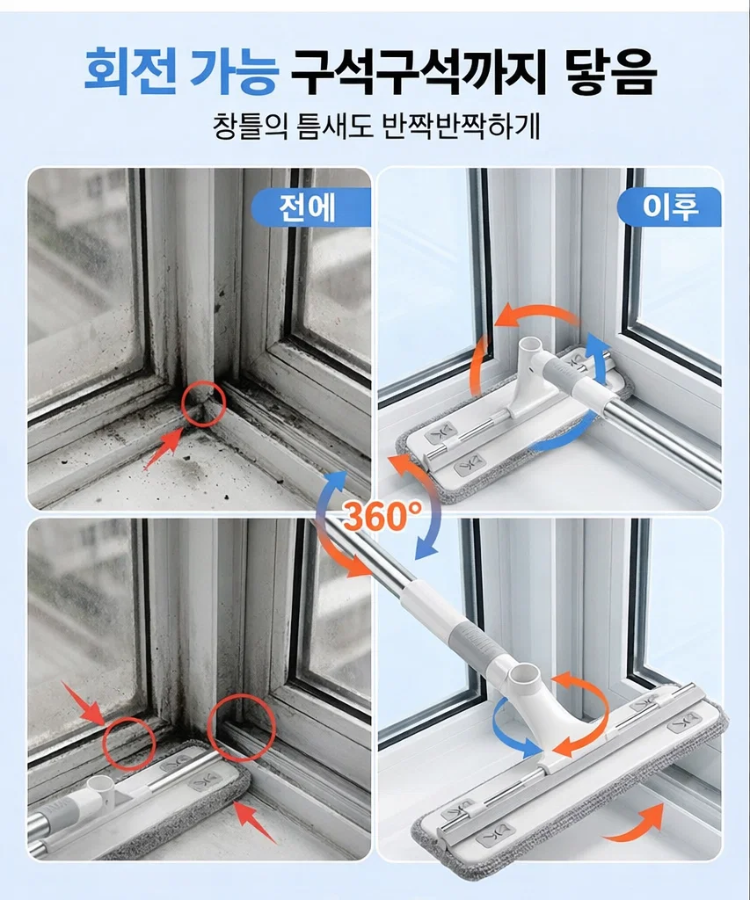 회전 가능 구석구석까지 닿음

창틀의 틈새도 반짝반짝하게

전에

이후

360°