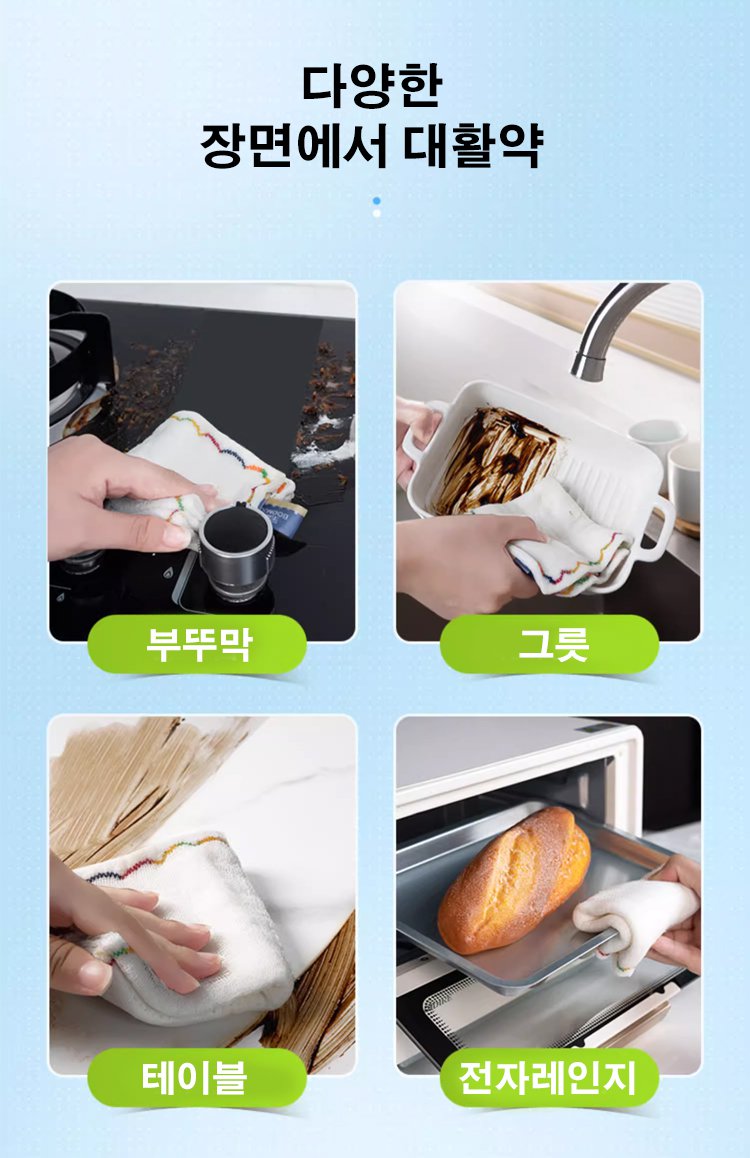 다양한
장면에서 대활약

부뚜막

그릇

테이블

전자레인지