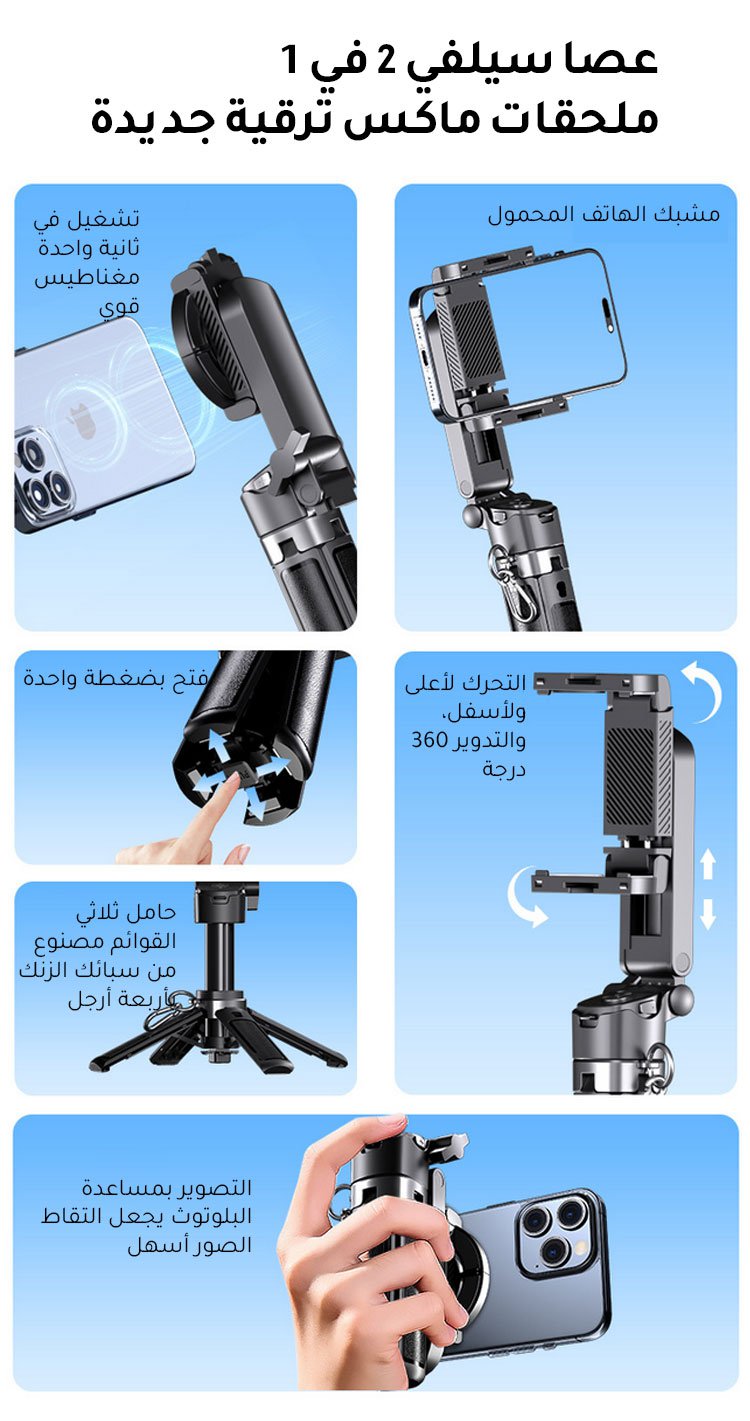 عصا سيلفي 2 في 1
ملحقات ماكس ترقية جديدة

مشبك الهاتف المحمول

تشغيل في ثانية واحدة مغناطيس قوي

التحرك لأعلى ولأسفل، والتدوير 360 درجة

فتح بضغطة واحدة

حامل ثلاثي القوائم مصنوع من سبائك الزنك بأربعة أرجل

التصوير بمساعدة البلوتوث يجعل التقاط الصور أسهل