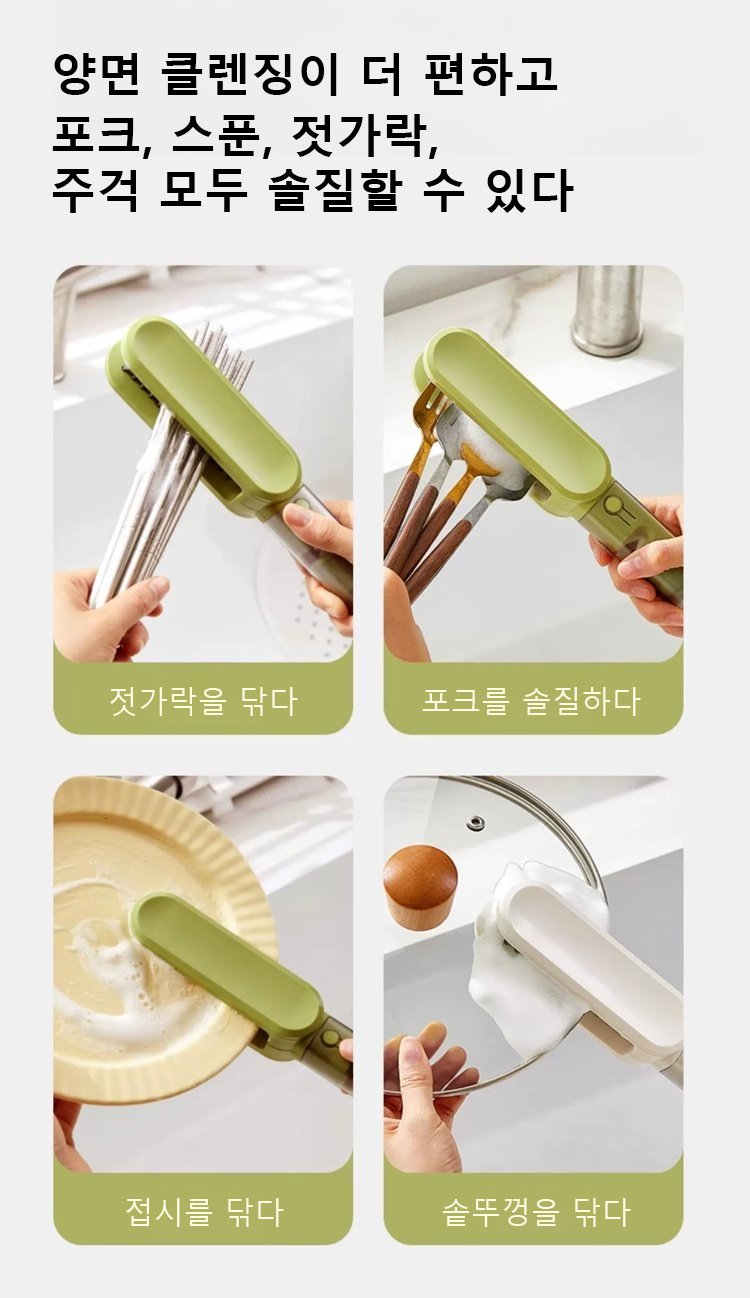 양면 클렌징이 더 편하고
포크, 스푼, 젓가락,
주걱 모두 솔질할 수 있다

젓가락을 닦다

포크를 솔질하다

접시를 닦다

솥뚜껑을 닦다