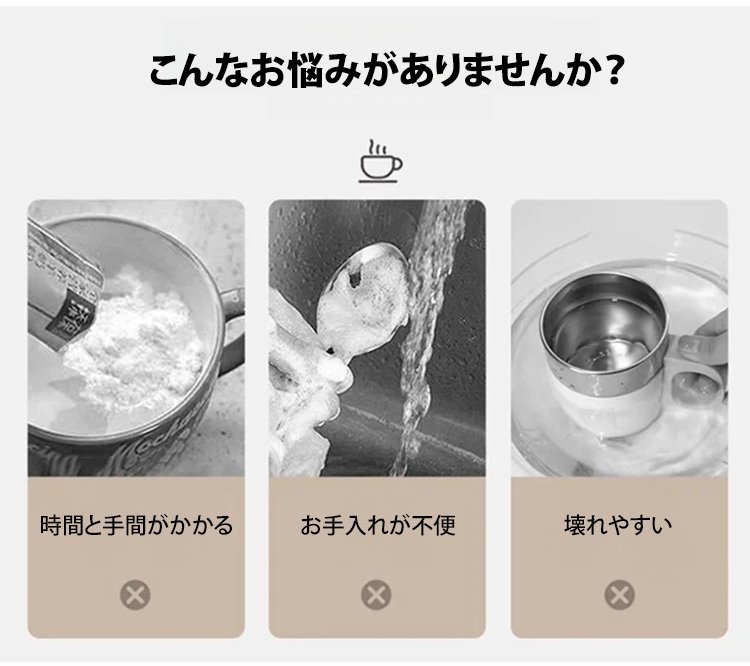 こんなお悩みがありませんか？

時間と手間がかかる

お手入れが不便

壊れやすい