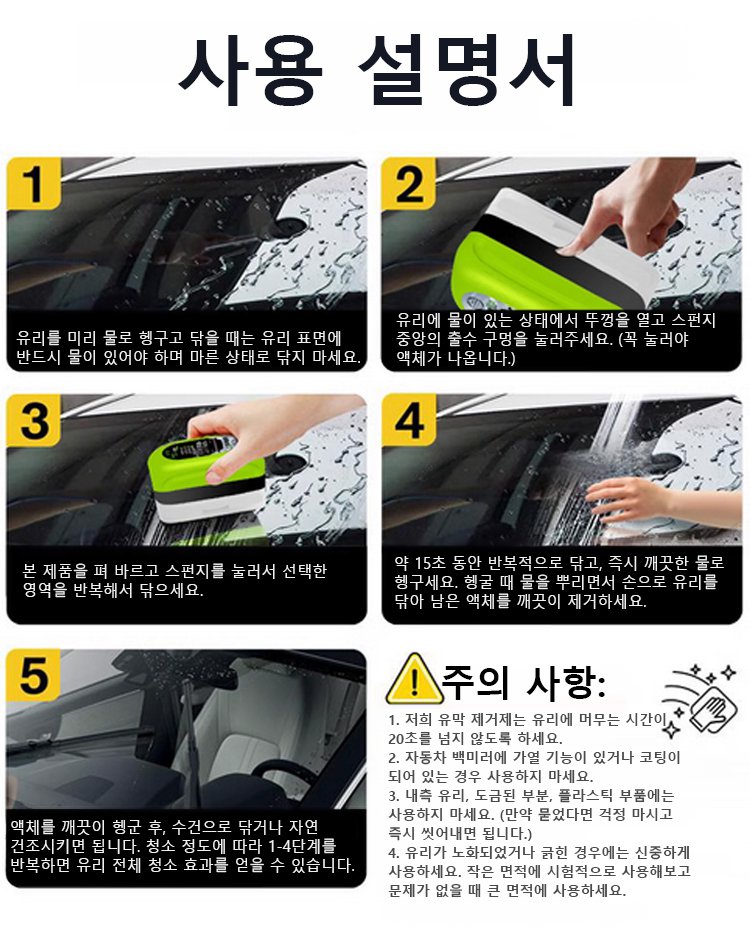 사용 설명서

1

유리를 미리 물로 헹구고 닦을 때는 유리 표면에 반드시 물이 있어야 하며 마른 상태로 닦지 마세요.

2

유리에 물이 있는 상태에서 뚜껑을 열고 스펀지 중앙의 출수 구멍을 눌러주세요. (꼭 눌러야 액체가 나옵니다.)

3

본 제품을 펴 바르고 스펀지를 눌러서 선택한 영역을 반복해서 닦으세요.

4

약 15초 동안 반복적으로 닦고, 즉시 깨끗한 물로 헹구세요. 헹굴 때 물을 뿌리면서 손으로 유리를 닦아 남은 액체를 깨끗이 제거하세요.

5

액체를 깨끗이 헹군 후, 수건으로 닦거나 자연 건조시키면 됩니다. 청소 정도에 따라 1-4단계를 반복하면 유리 전체 청소 효과를 얻을 수 있습니다.

주의 사항:

1. 저희 유막 제거제는 유리에 머무는 시간이 20초를 넘지 않도록 하세요.
2. 자동차 백미러에 가열 기능이 있거나 코팅이 되어 있는 경우 사용하지 마세요.
3. 내측 유리, 도금된 부분, 플라스틱 부품에는 사용하지 마세요. (만약 묻었다면 걱정 마시고 즉시 씻어내면 됩니다.)
4. 유리가 노화되었거나 긁힌 경우에는 신중하게 사용하세요. 작은 면적에 시험적으로 사용해보고 문제가 없을 때 큰 면적에 사용하세요.