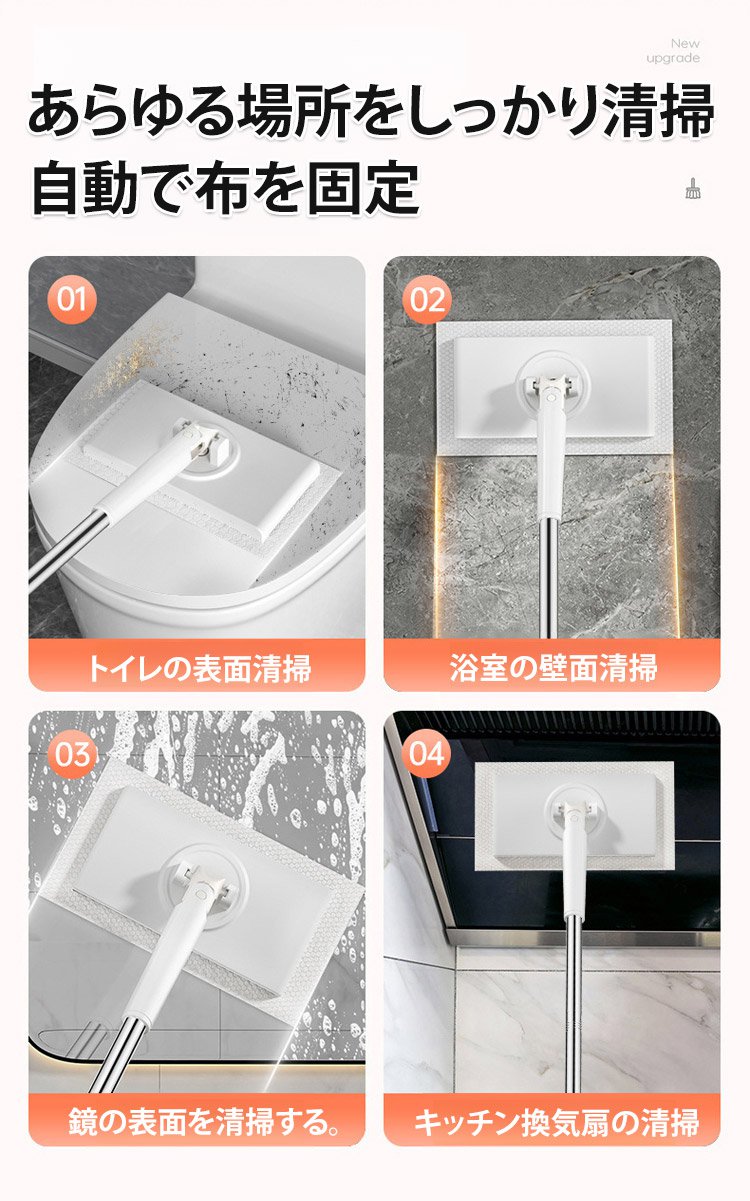 New upgrade

あらゆる場所をしっかり清掃
自動で布を固定

01
トイレの表面清掃

02
浴室の壁面清掃

03
鏡の表面を清掃する。

04
キッチン換気扇の清掃