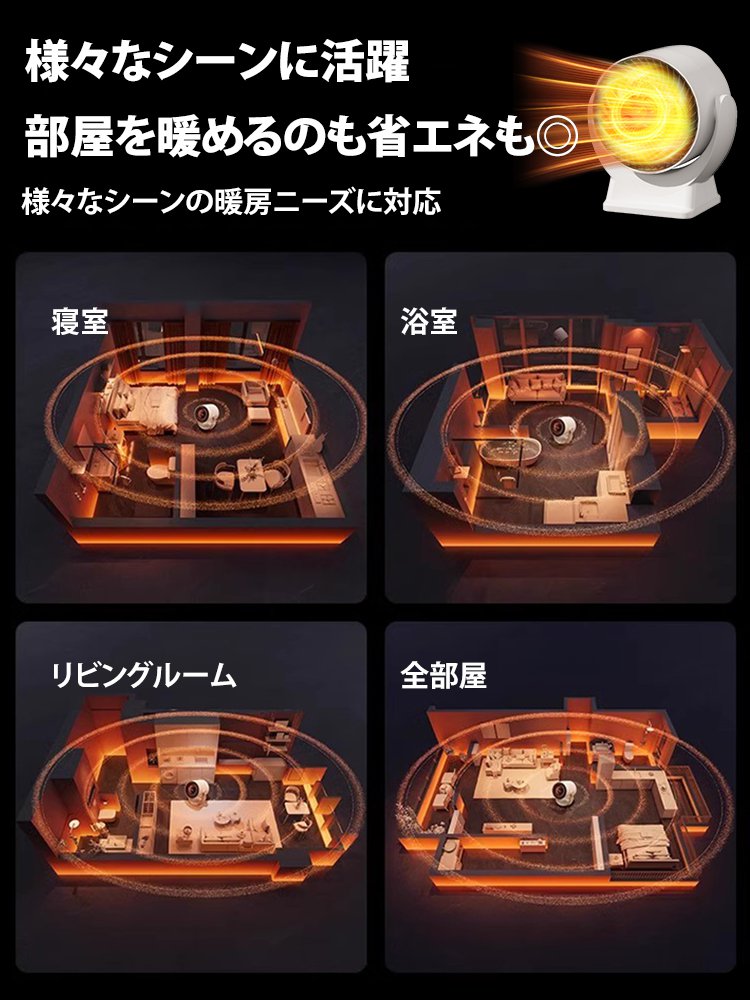 様々なシーンに活躍

部屋を暖めるのも省エネも◎

様々なシーンの暖房ニーズに対応

寝室

浴室

リビングルーム

全部屋