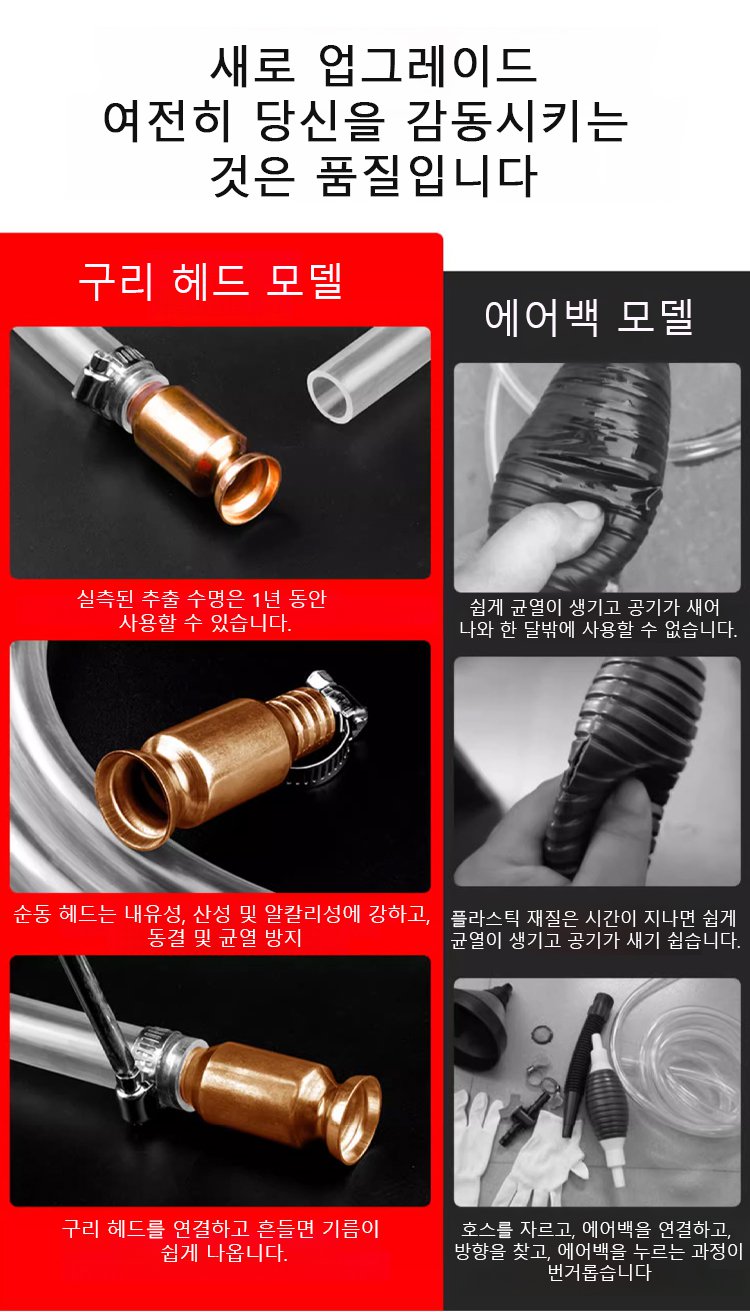 새로 업그레이드
여전히 당신을 감동시키는
것은 품질입니다

구리 헤드 모델

실측된 추출 수명은 1년 동안
사용할 수 있습니다.

순동 헤드는 내유성, 산성 및 알칼리성에 강하고, 동결 및 균열 방지

구리 헤드를 연결하고 흔들면 기름이 쉽게 나옵니다.

에어백 모델

쉽게 균열이 생기고 공기가 새어 나와 한 달밖에 사용할 수 없습니다.

플라스틱 재질은 시간이 지나면 쉽게 균열이 생기고 공기가 새기 쉽습니다.

호스를 자르고, 에어백을 연결하고, 방향을 찾고, 에어백을 누르는 과정이 번거롭습니다