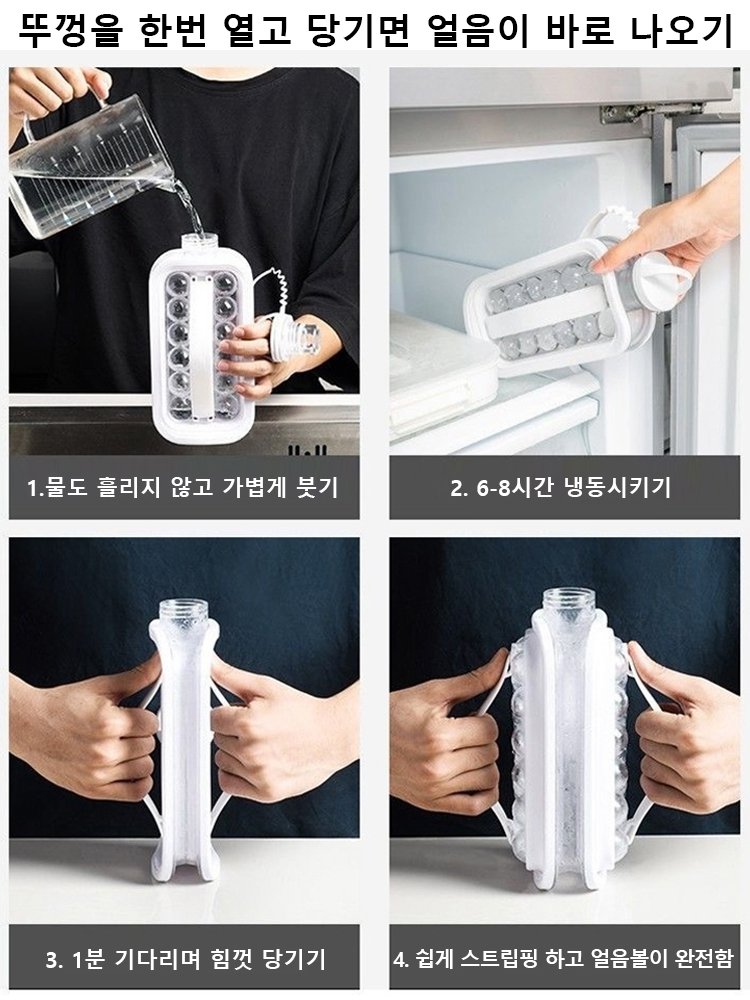 뚜껑을 한번 열고 당기면 얼음이 바로 나오기

1.물도 흘리지 않고 가볍게 붓기

2. 6-8시간 냉동시키기

3. 1분 기다리며 힘껏 당기기

4. 쉽게 스트립핑 하고 얼음볼이 완전함