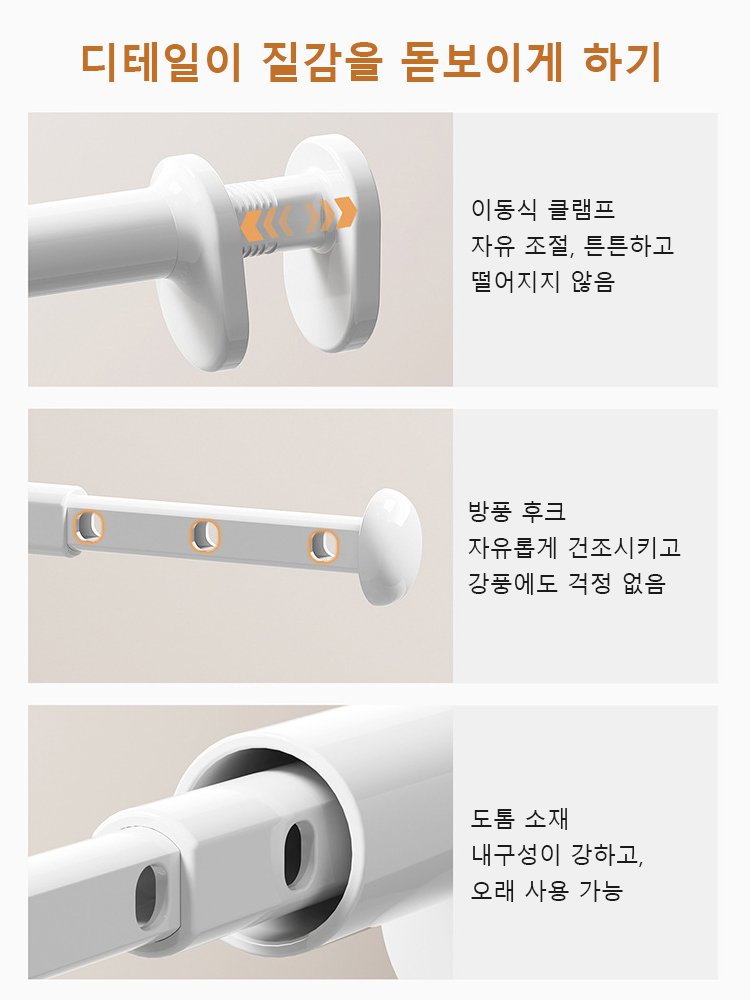 디테일이 질감을 돋보이게 하기

이동식 클램프
자유 조절, 튼튼하고
떨어지지 않음

방풍 후크
자유롭게 건조시키고
강풍에도 걱정 없음

도톰 소재
내구성이 강하고,
오래 사용 가능