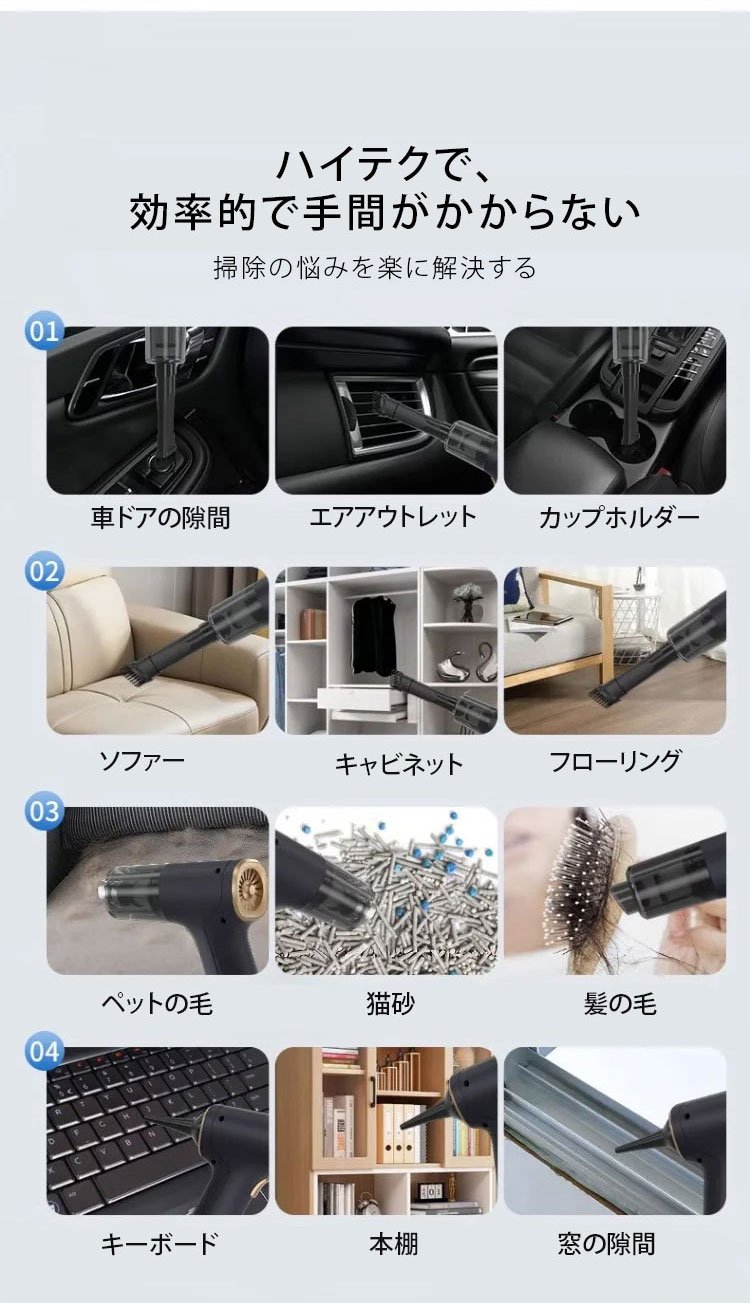 ハイテクで、
効率的で手間がかからない

掃除の悩みを楽に解決する

01

車ドアの隙間

エアアウトレット

カップホルダー

02

ソファー

キャビネット

フローリング

03

ペットの毛

猫砂

髪の毛

04

キーボード

本棚

窓の隙間